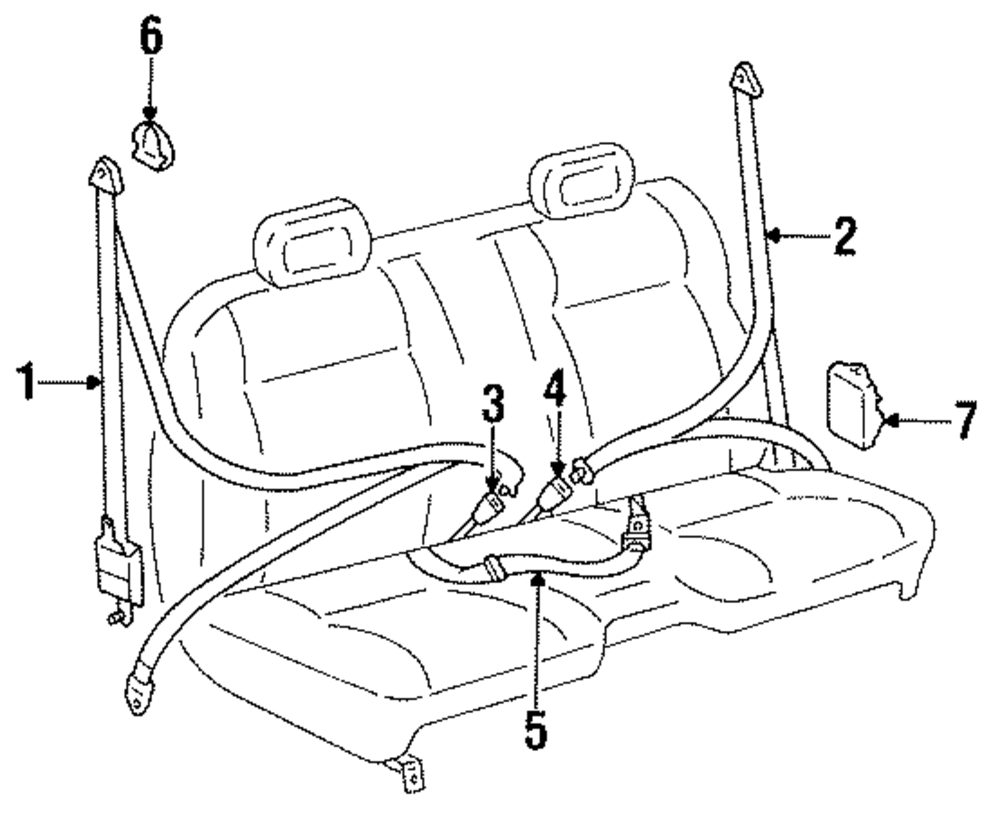 6
2
1
3
4
7
5