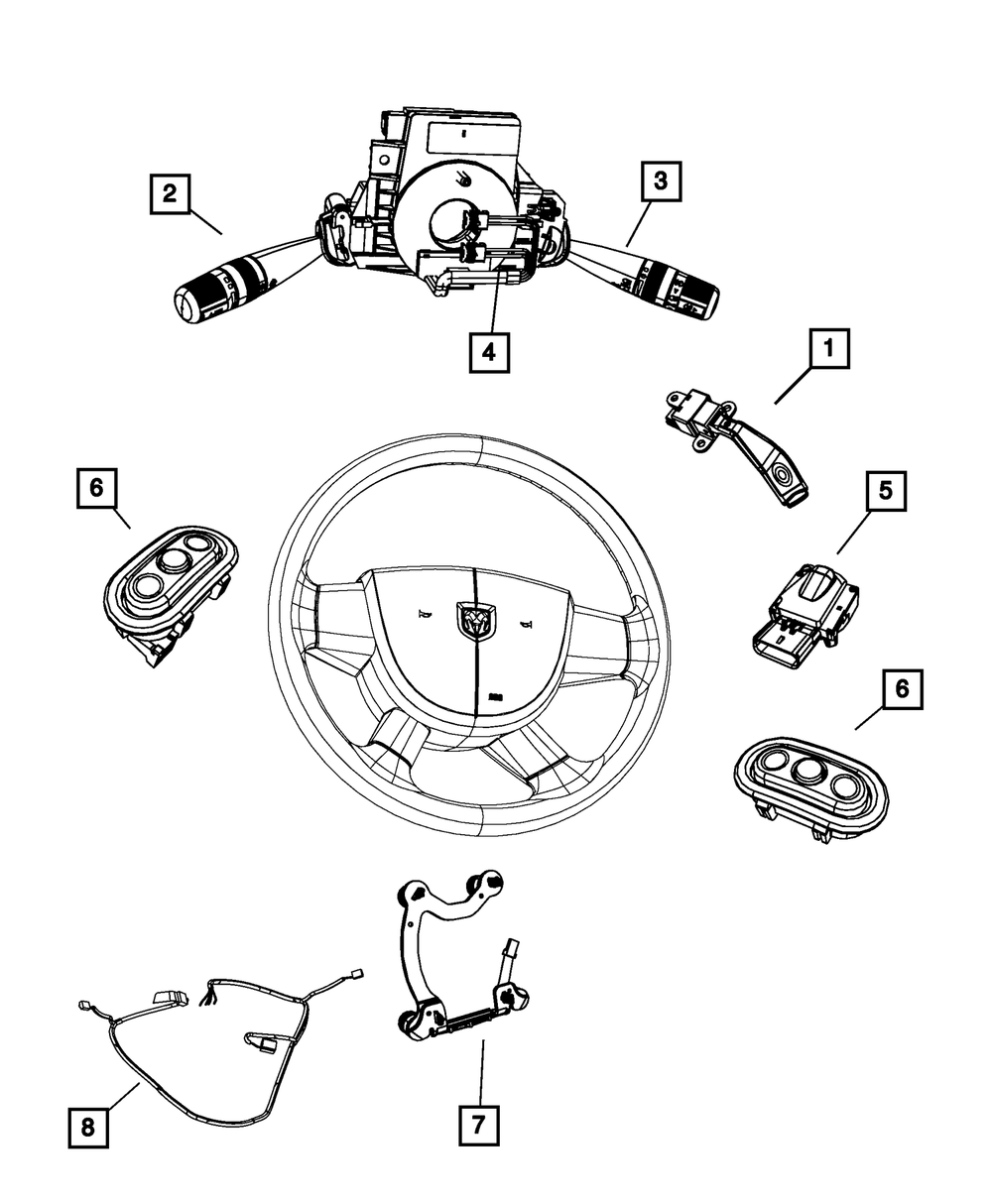 2
3
4
1
6
5
6
8
7