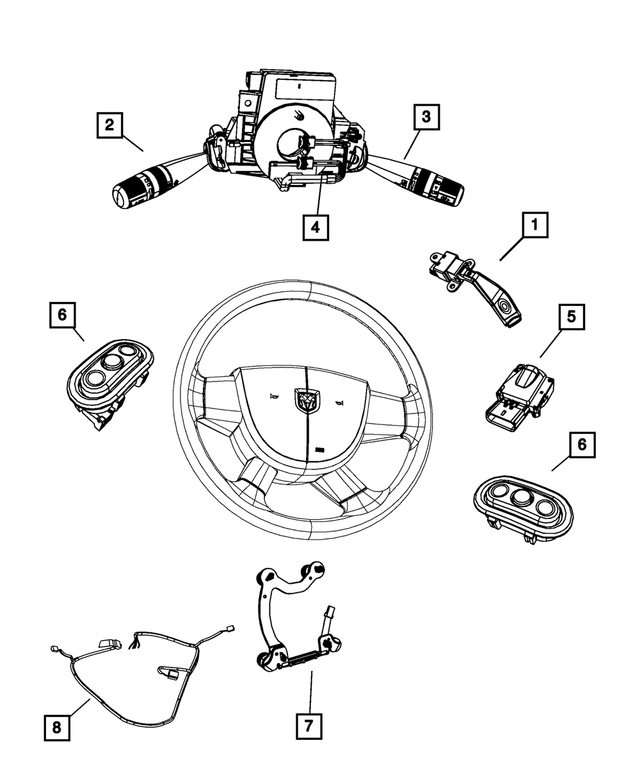 2
3
4
1
6
5
6
8
7