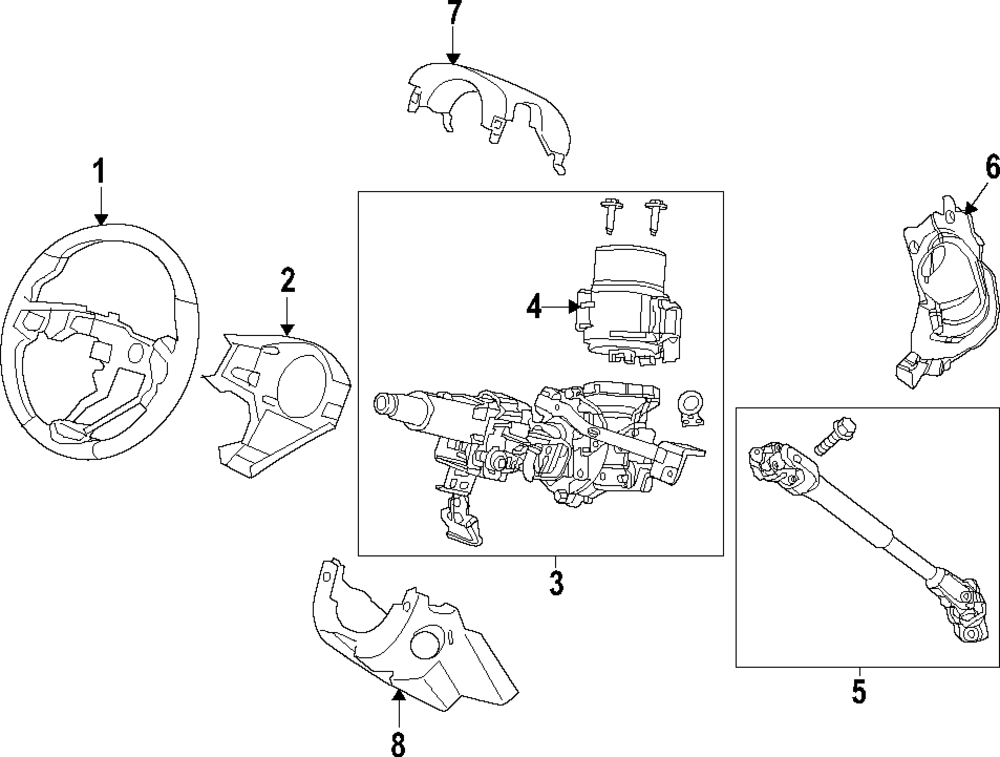 7
1
6
2
4
3
5
8