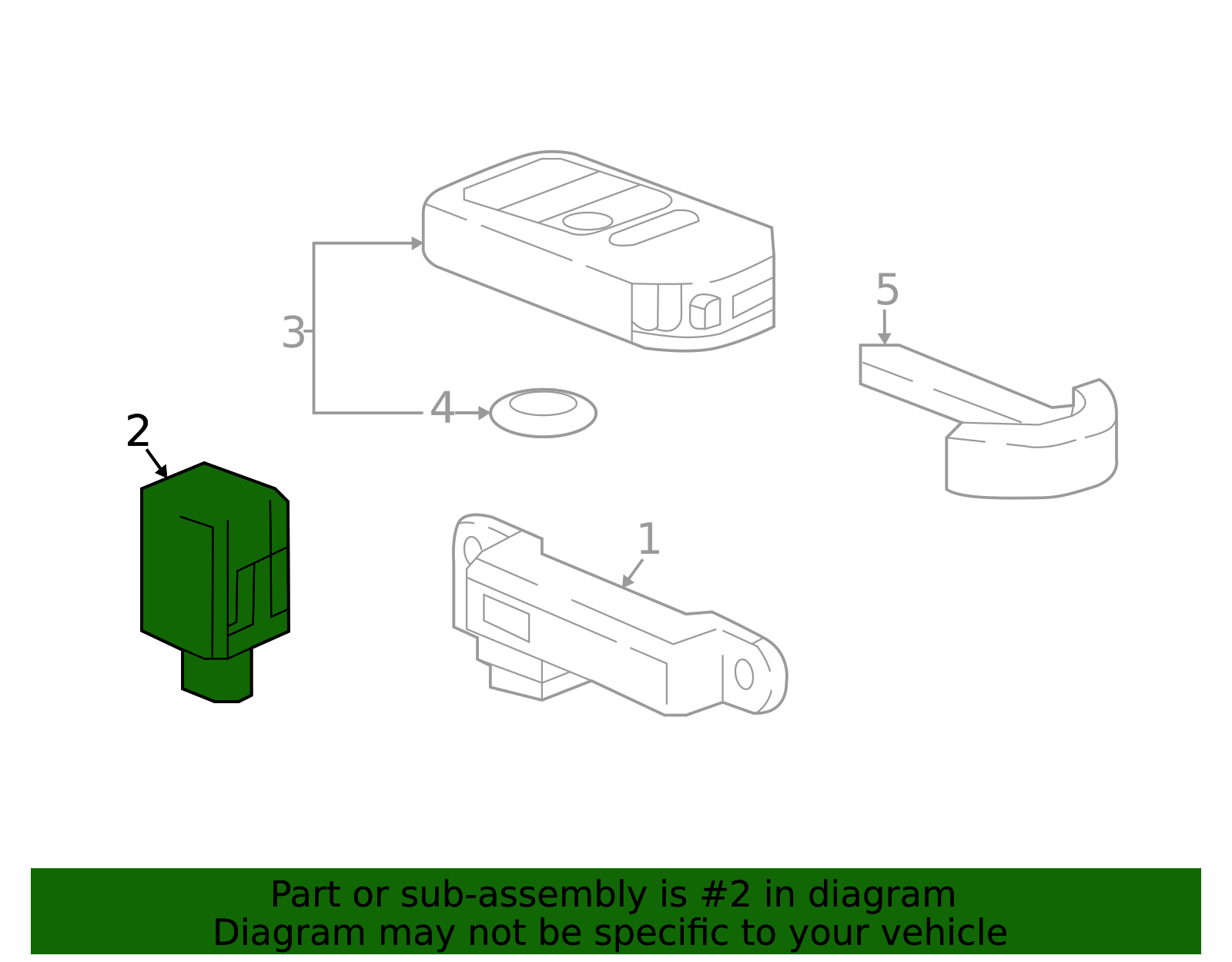 3
5
4
2
1

Part or sub-assembly is #2 in diagram
Diagram may not be specific to your vehicle