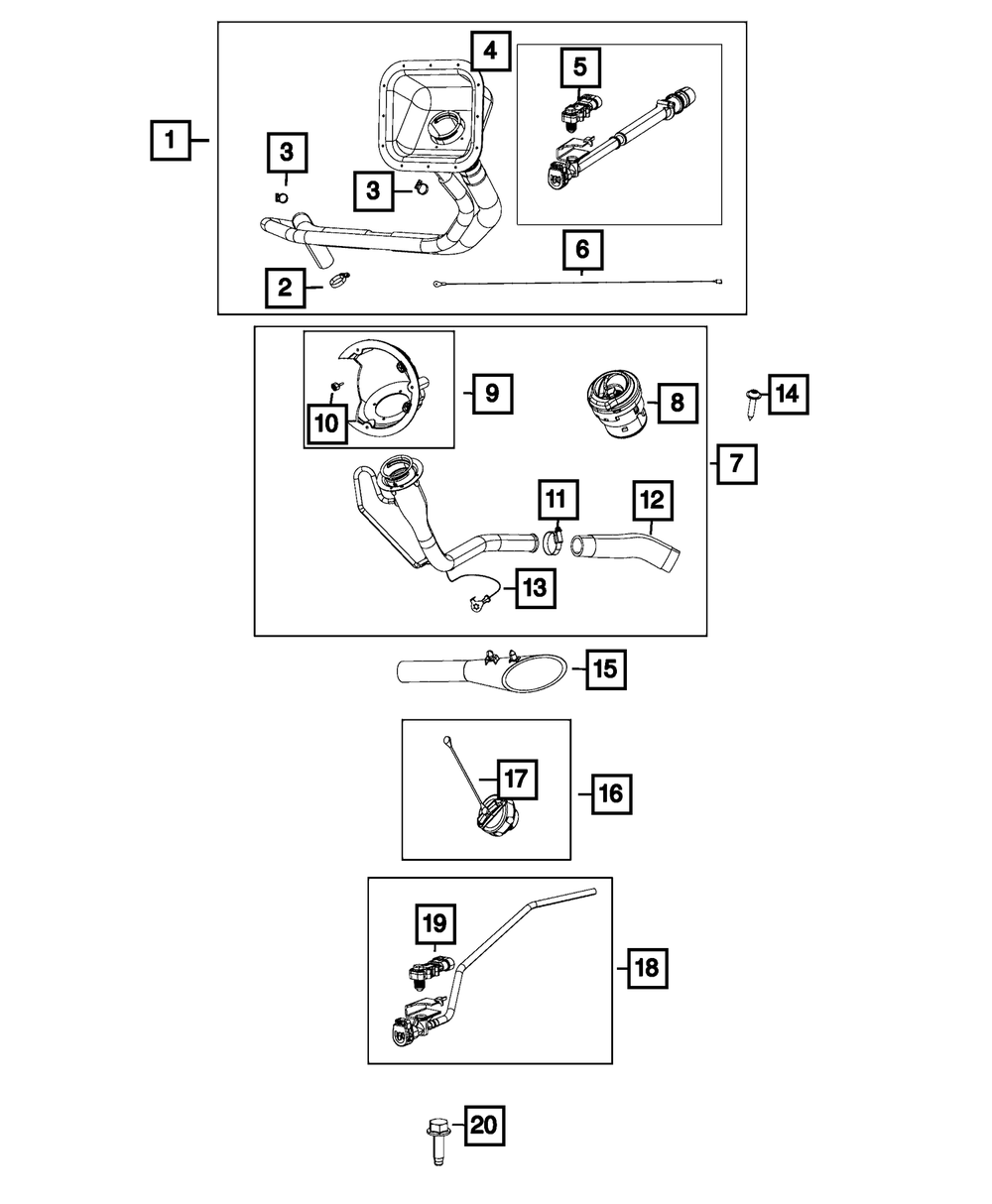 1
4
5
3
3
6
2
9
8
14
10
7
11
12
13
15
17
16
19
18
20