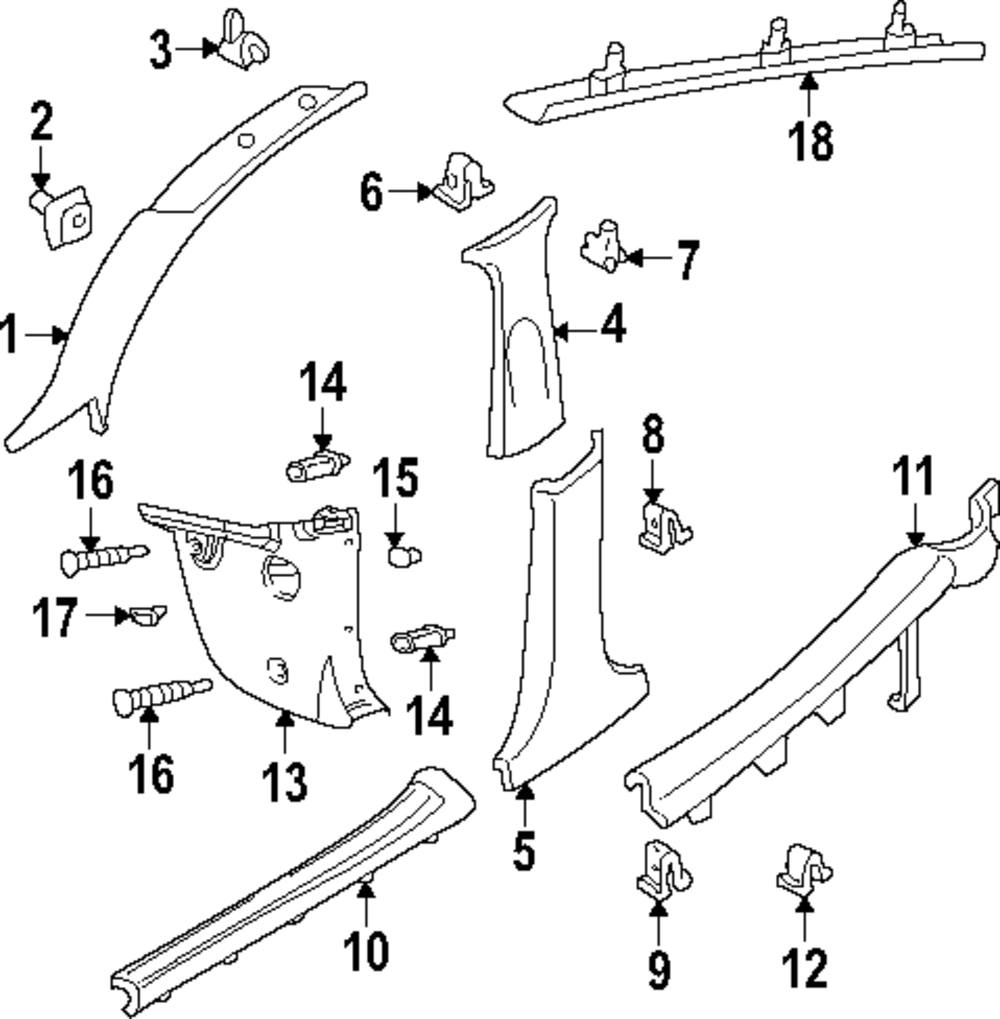 3
18
2
6
7
1
4
14
8
16
15
11
17
14
16
13
5
10
9
12