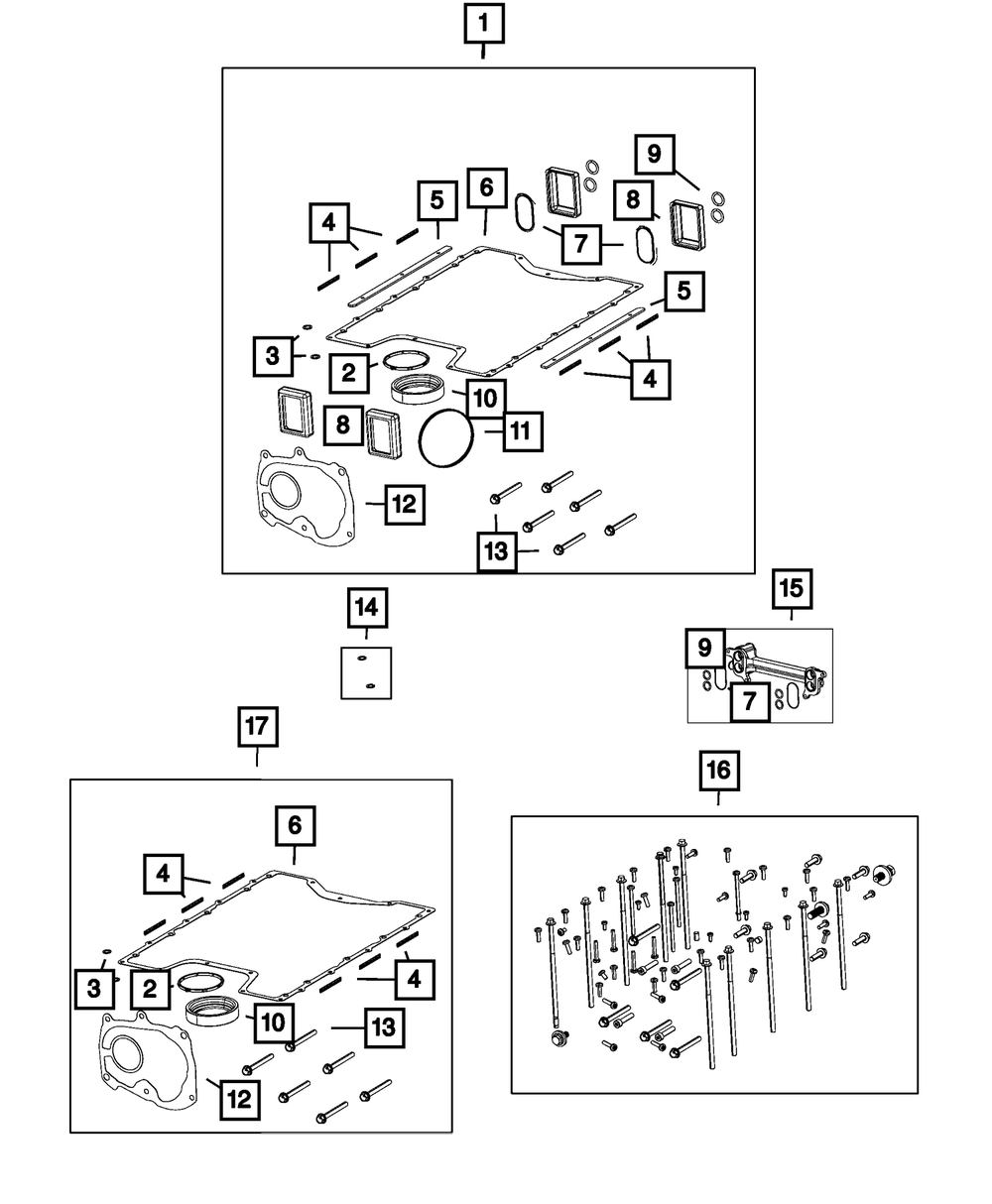 1

9

5

6

8

4

7

5

3

2

4

10

8

11

12

13

14

15

9

7

17

16

6

4

3

2

4

10

13

12