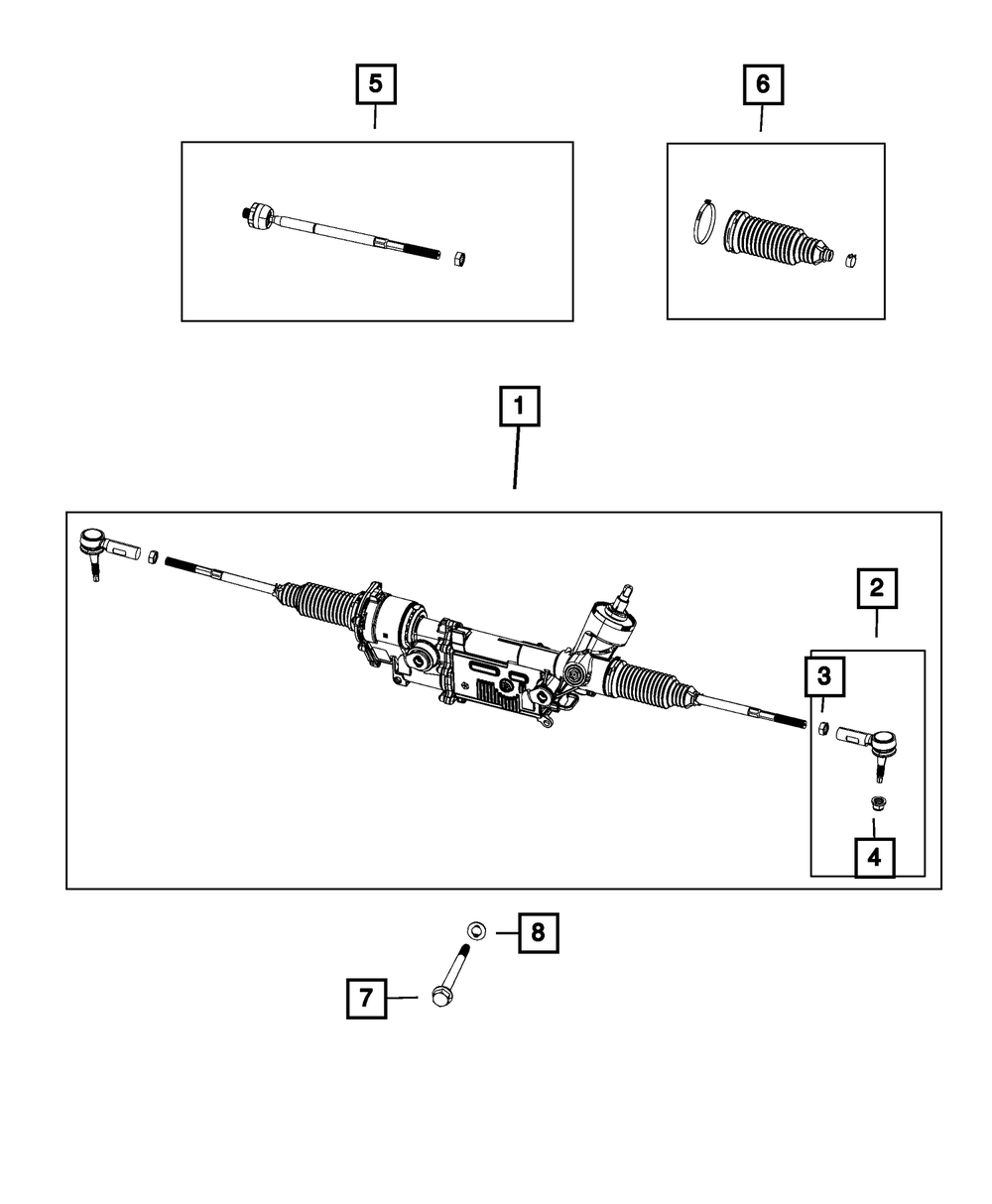 5
6
1
2
3
4
8
7