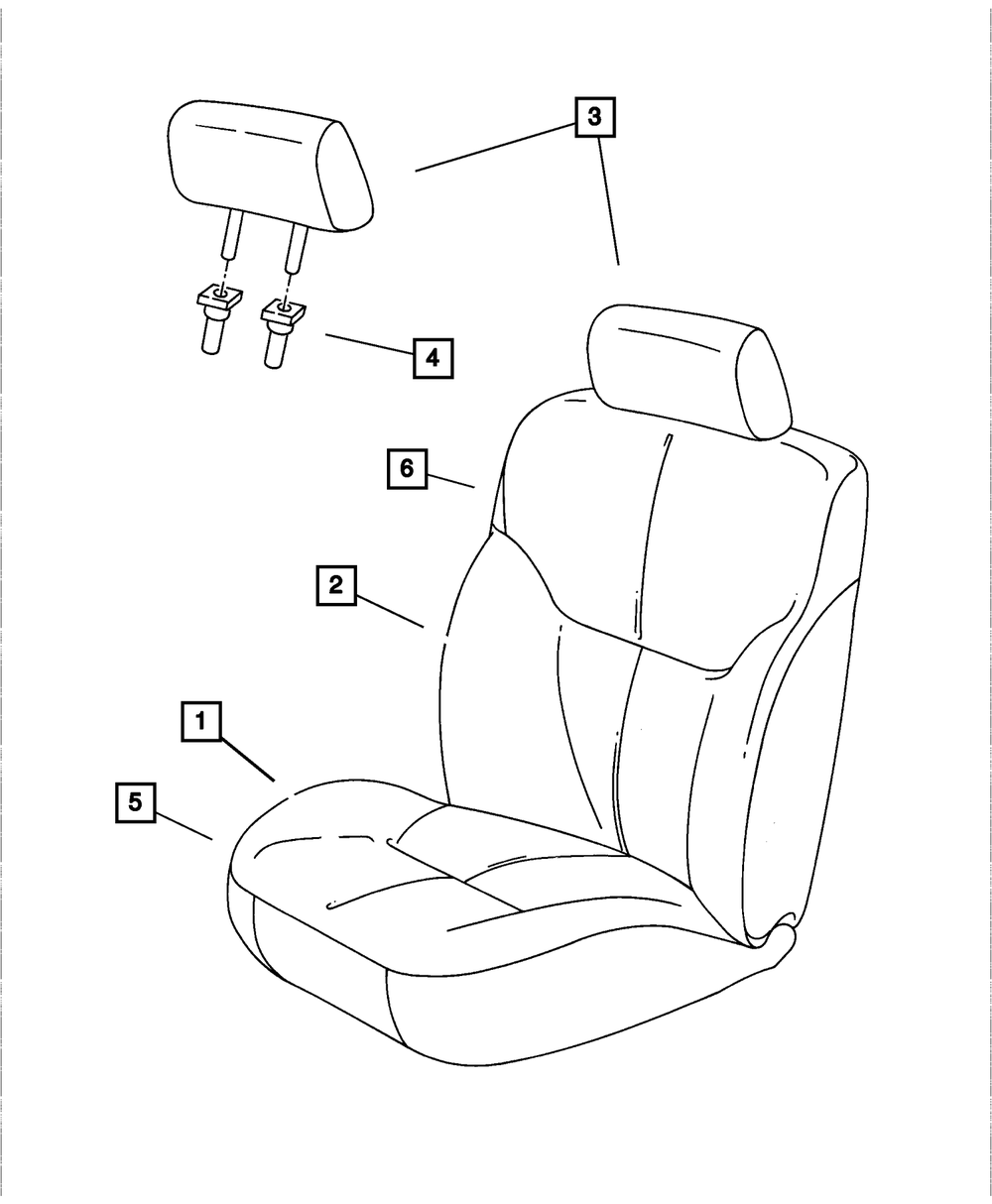 3
4
6
2
1
5