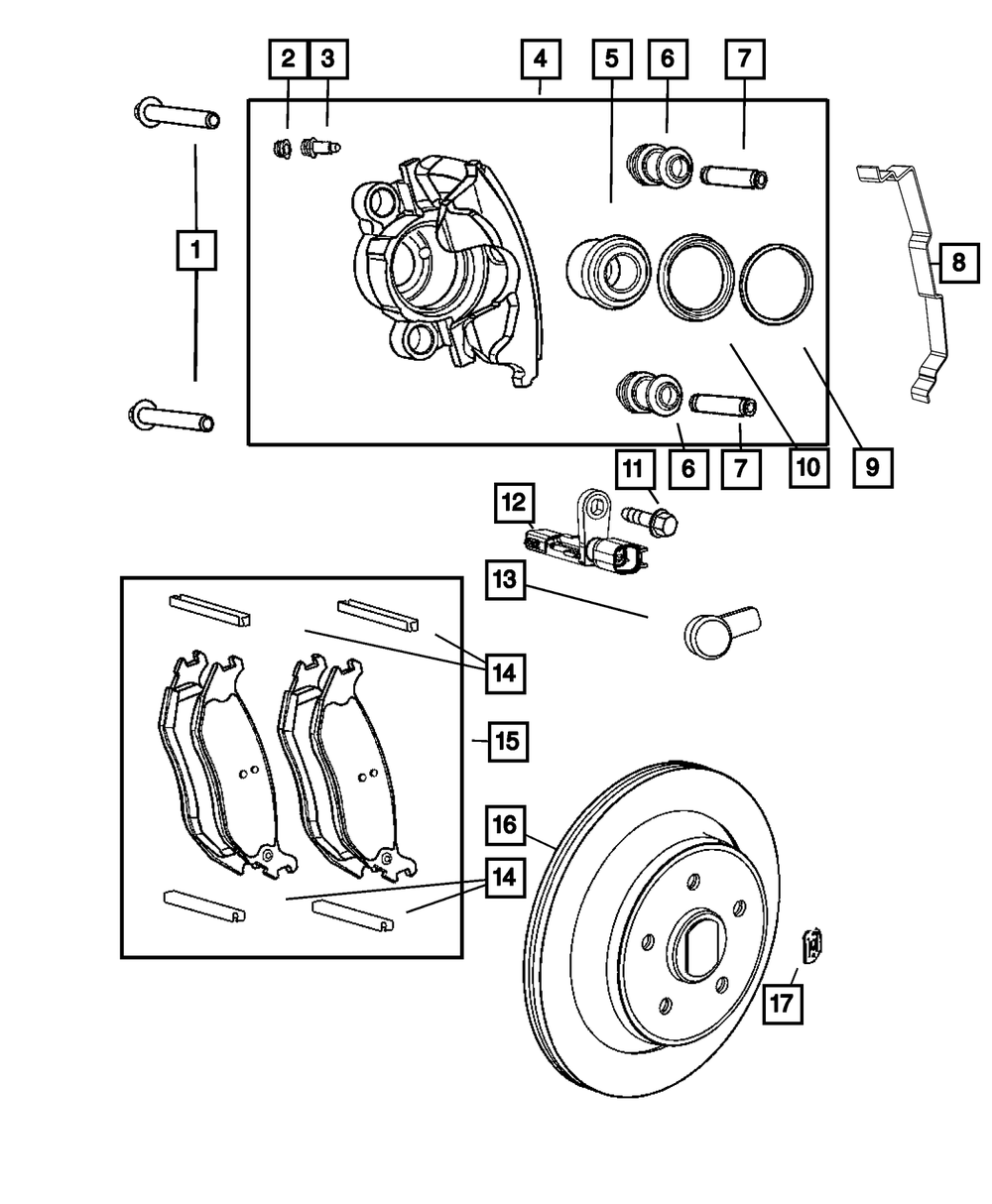 2
3
4
5
6
7
1
8
6
7
10
9
11
12
13
14
15
16
14
17