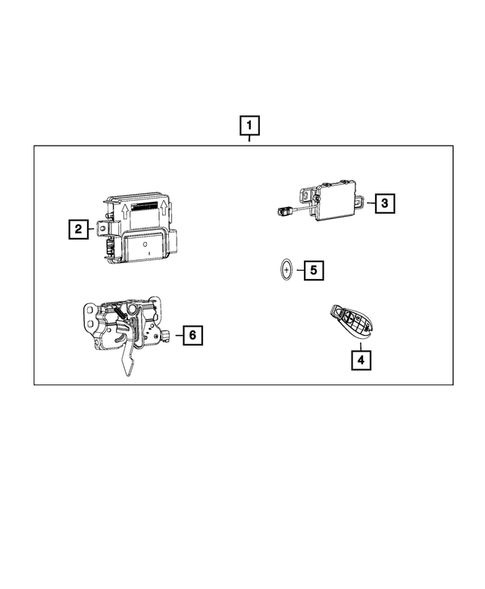 1

2

3

5

6

4