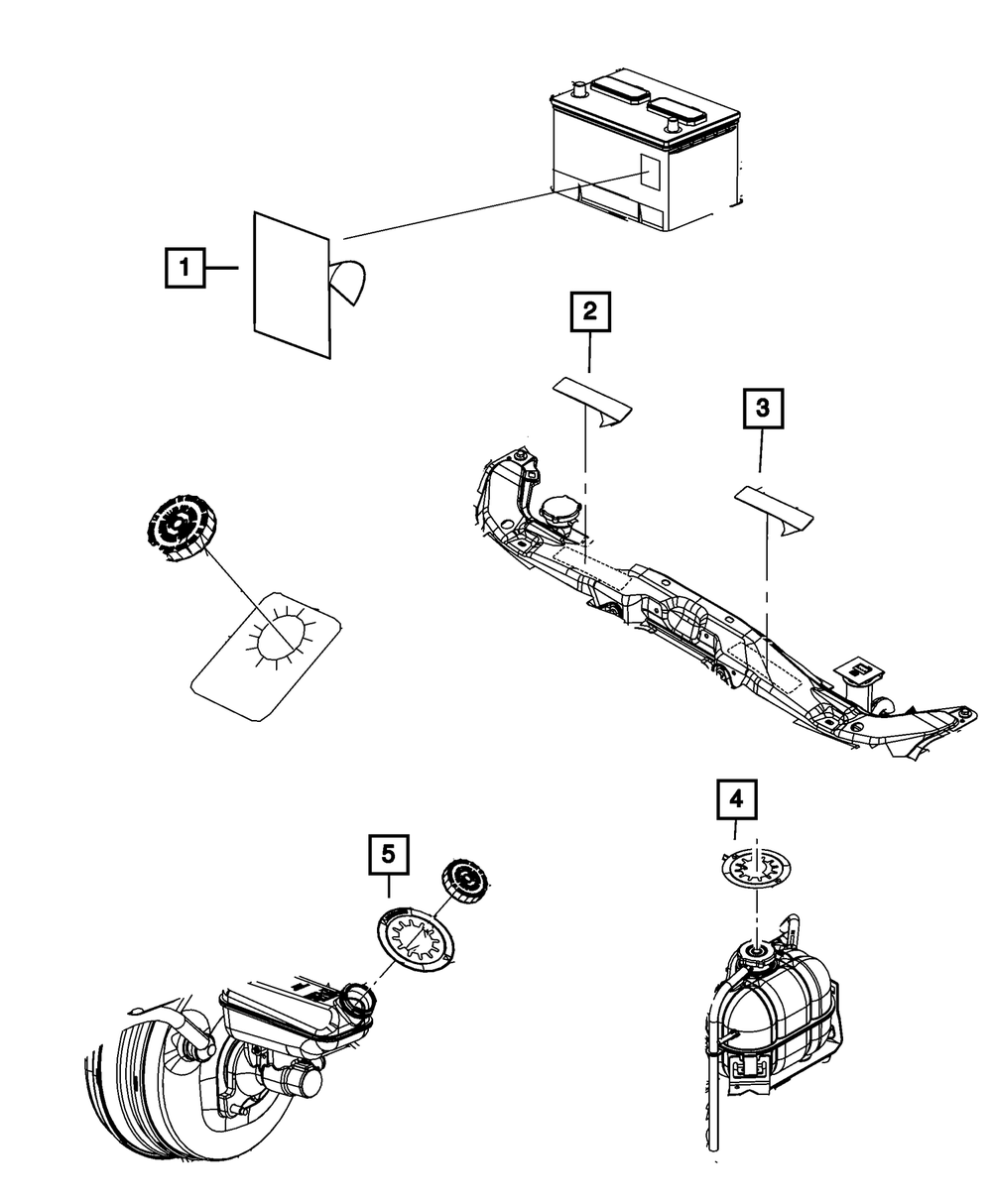 1
2
3
4
5