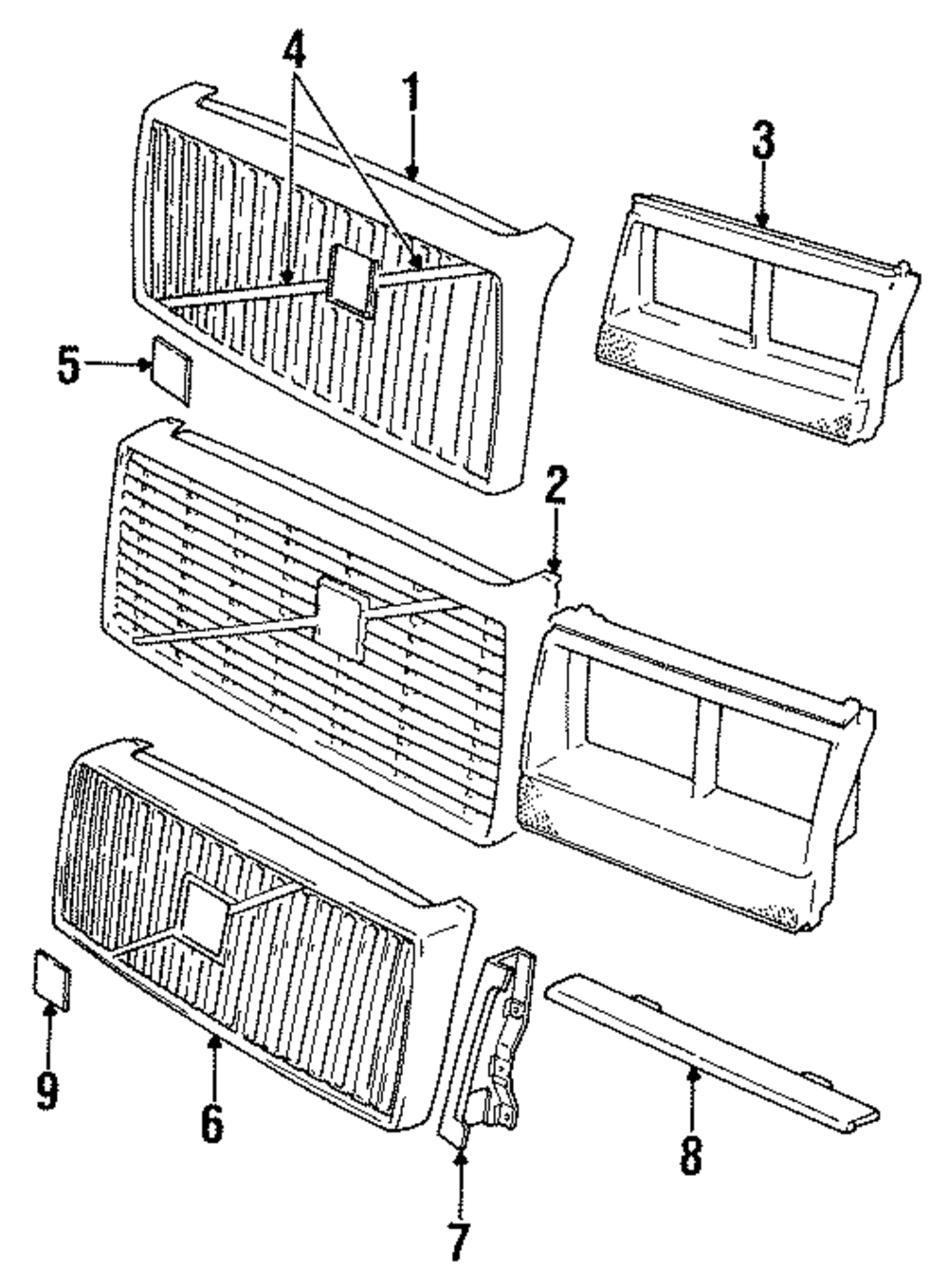 4
1
3
5
2
9
6
7
8