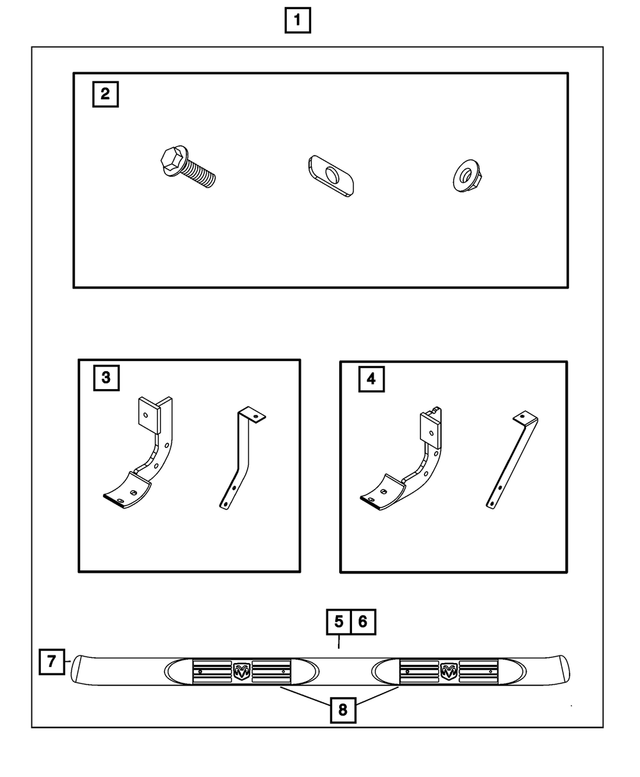 1
2
3
4
5 6
7
8