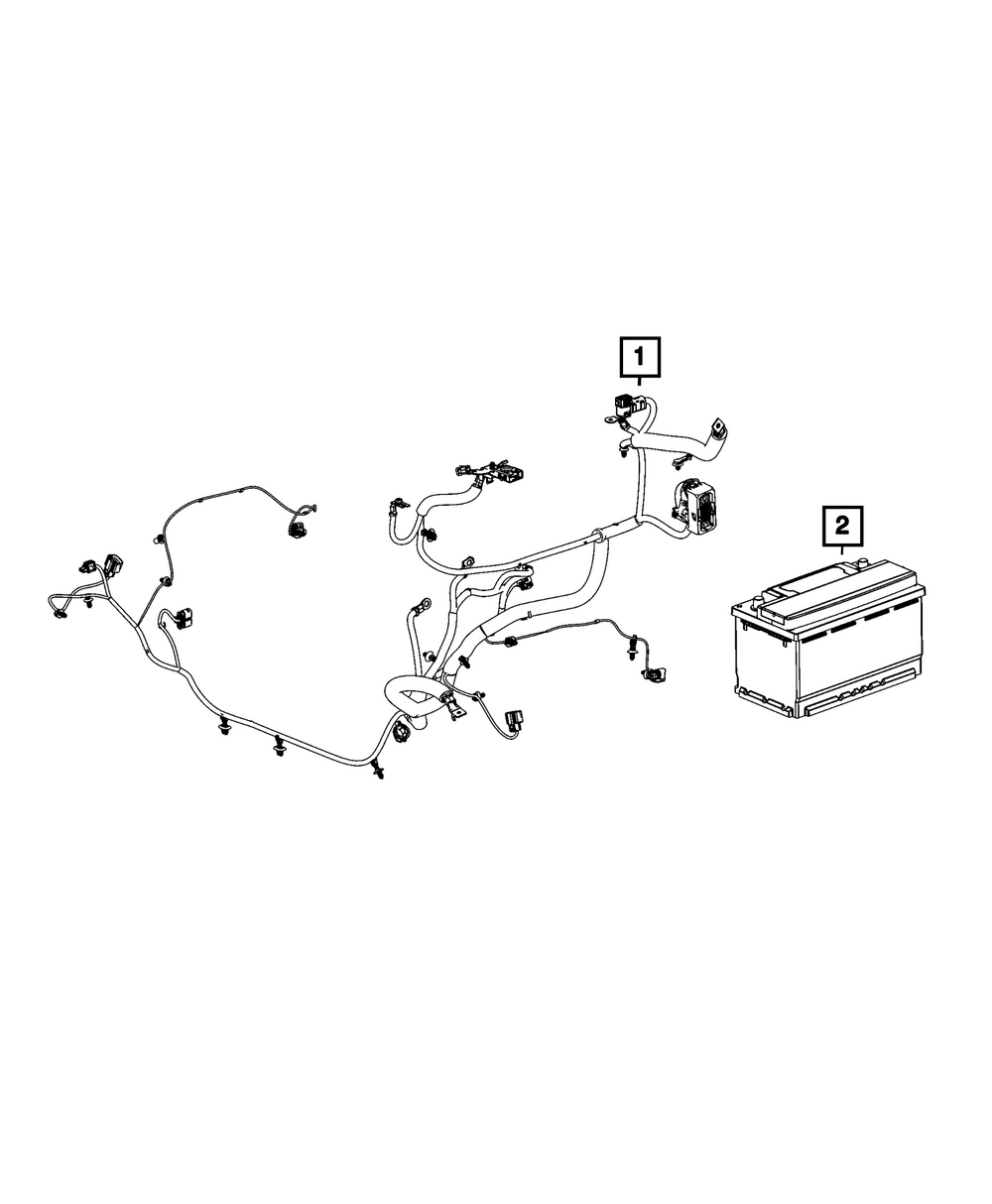 1

2