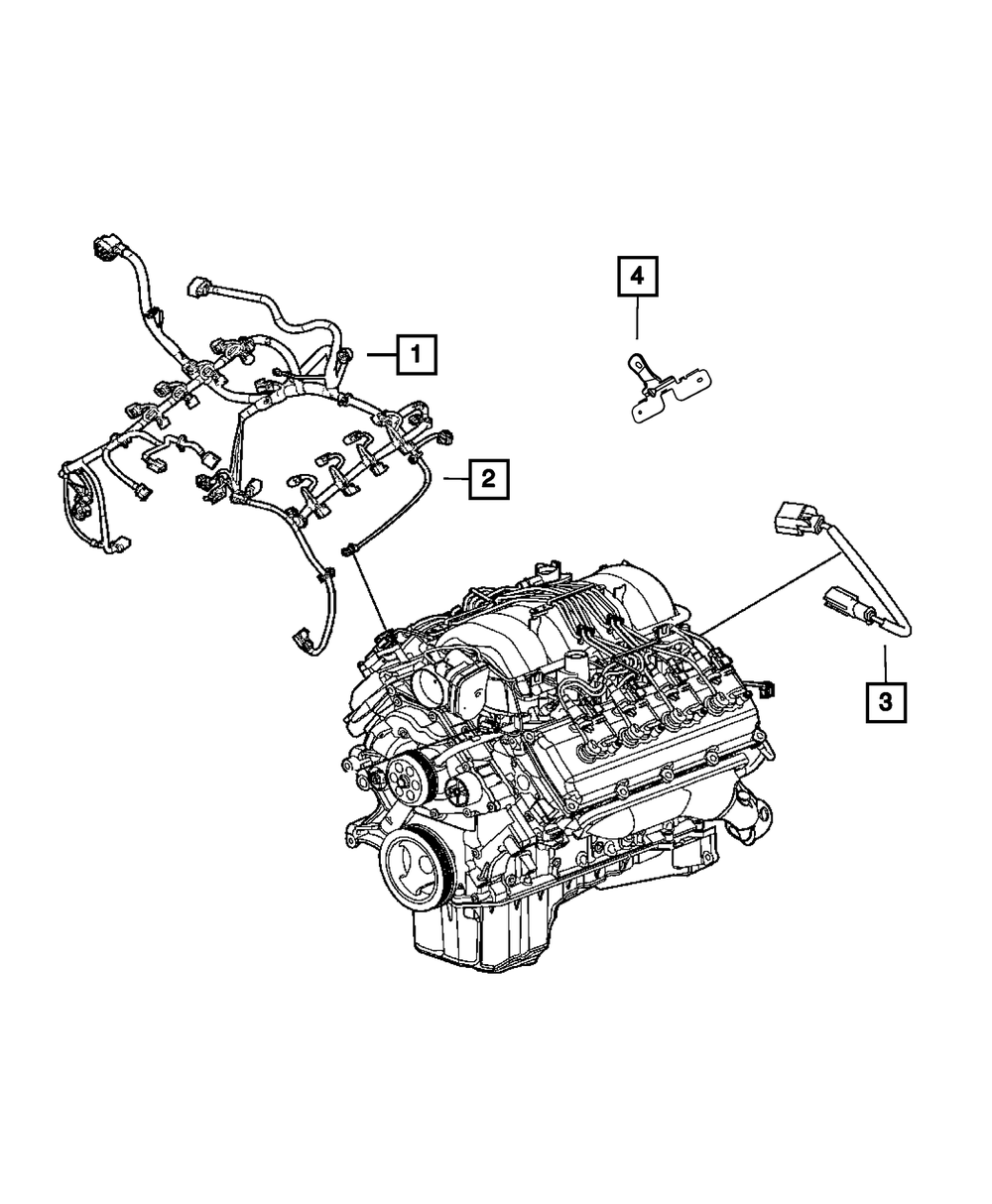 4

1

2

3