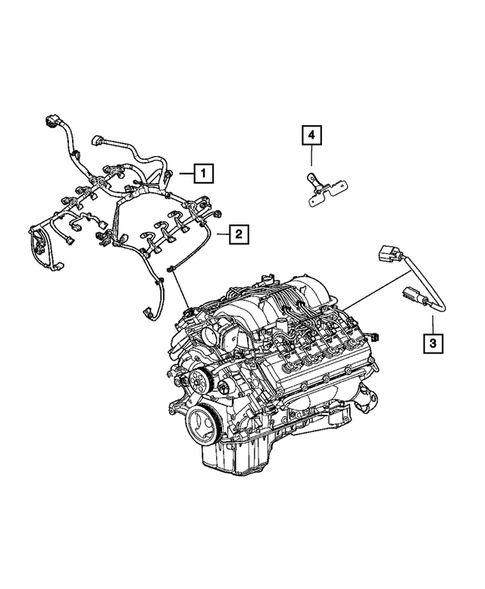 4
1
2
3