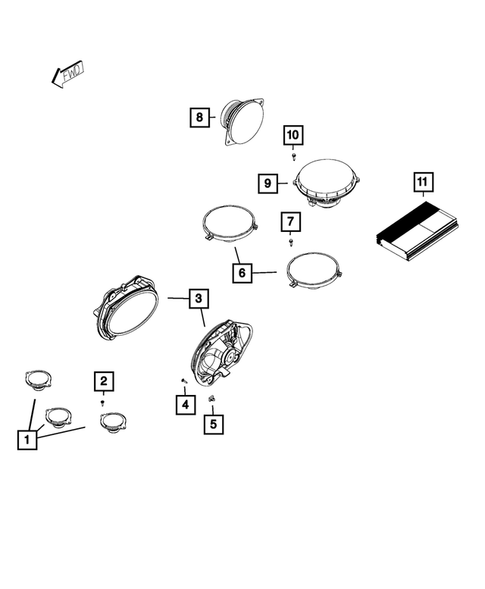 FWD

8

10

9

11

7

6

3

2

4

5

1