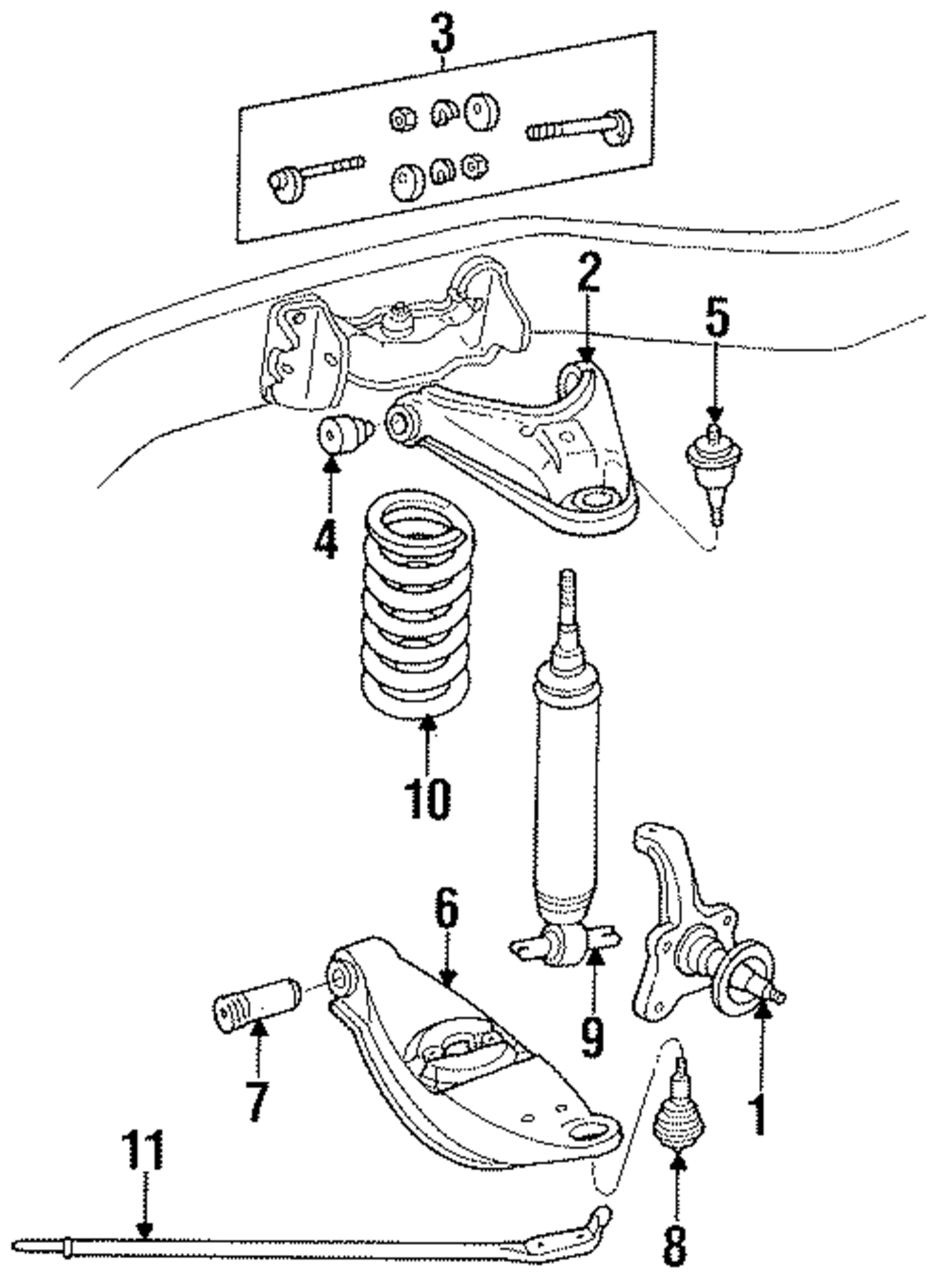 3
2
5
4
10
6
9
7
1
11
8