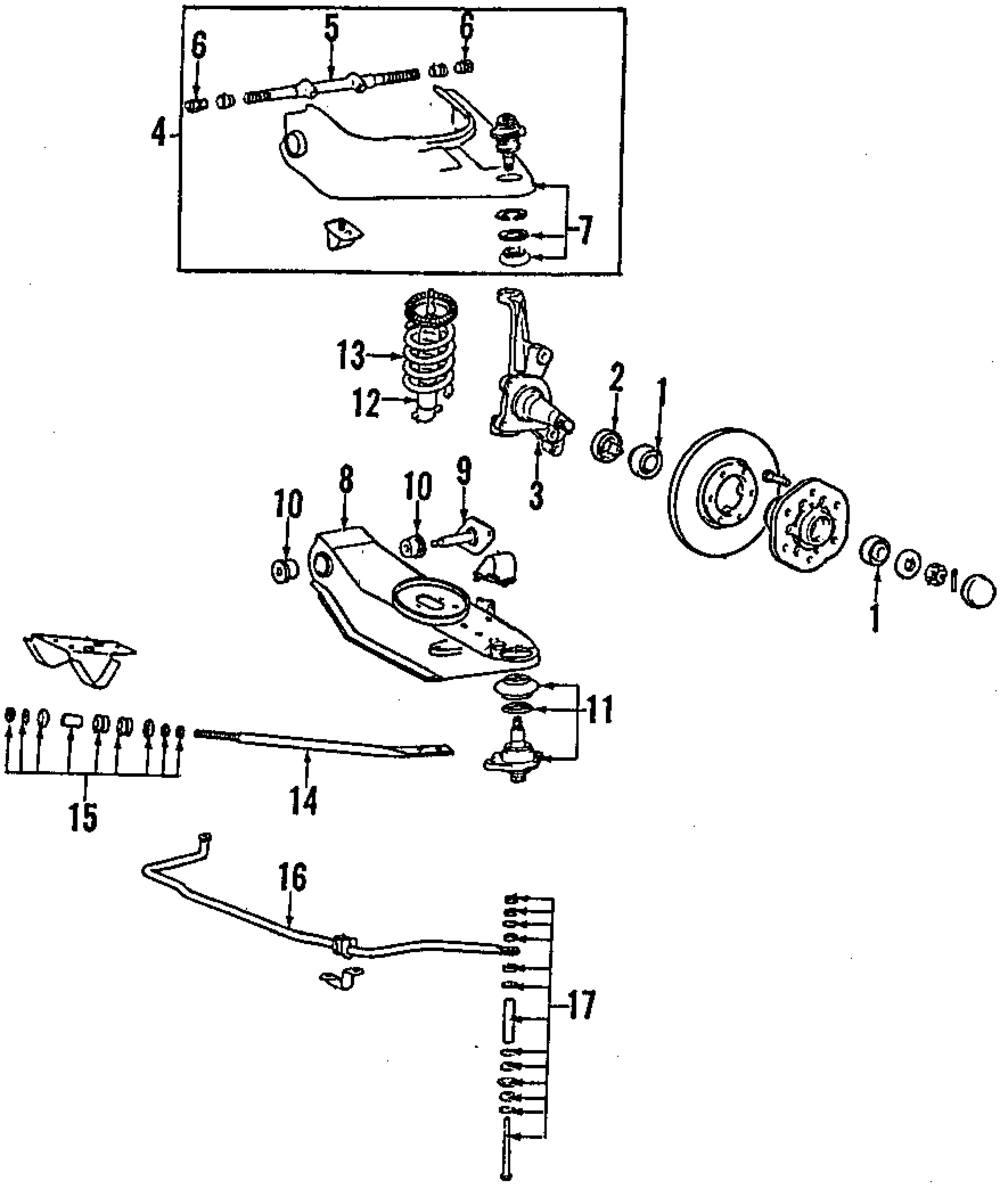 6
5
6
4
7
13
12
2
1
3
10
8
10
9
1
11
15
14
16
17