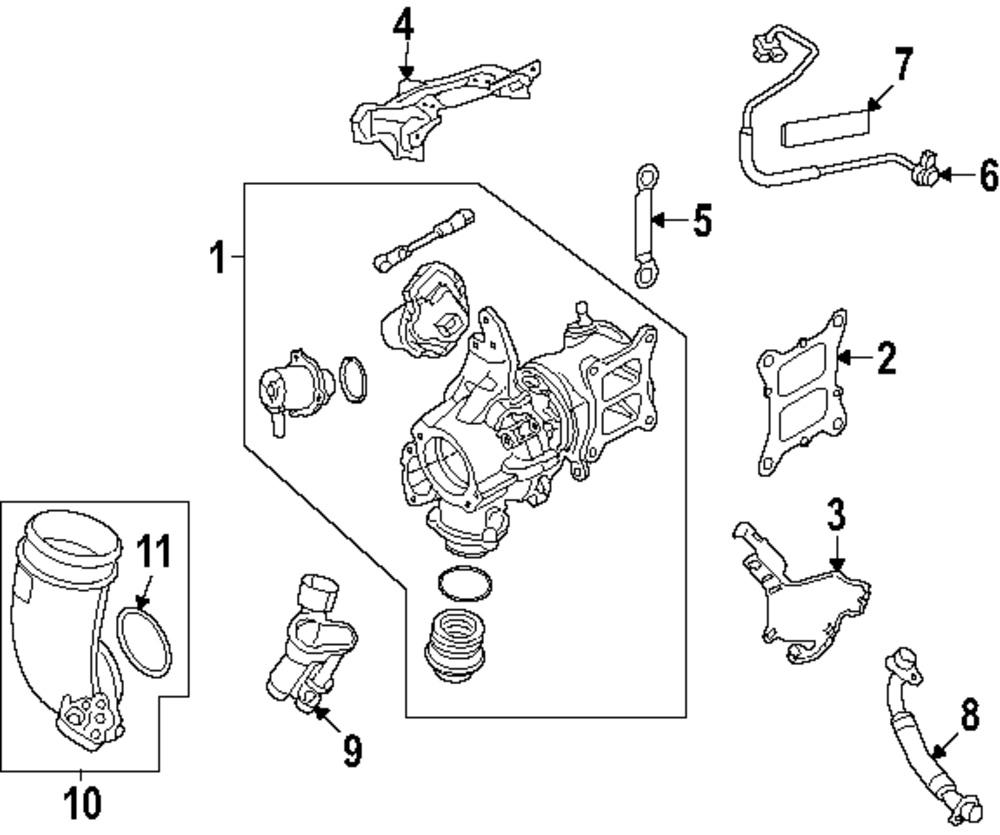 4
7
6
5
1
2
3
11
9
8
10