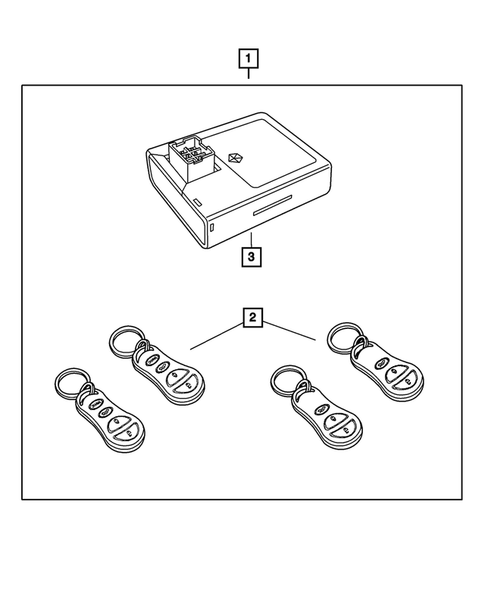 1

3

2