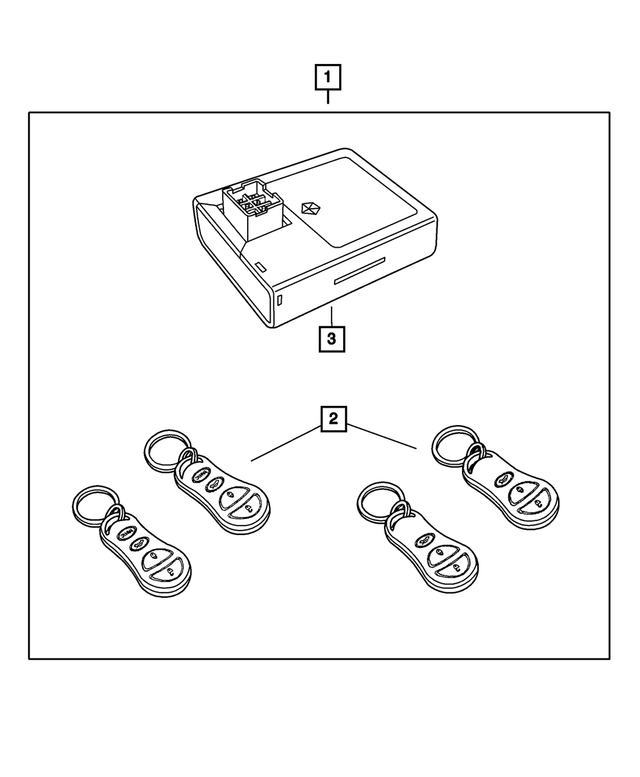 1

3

2