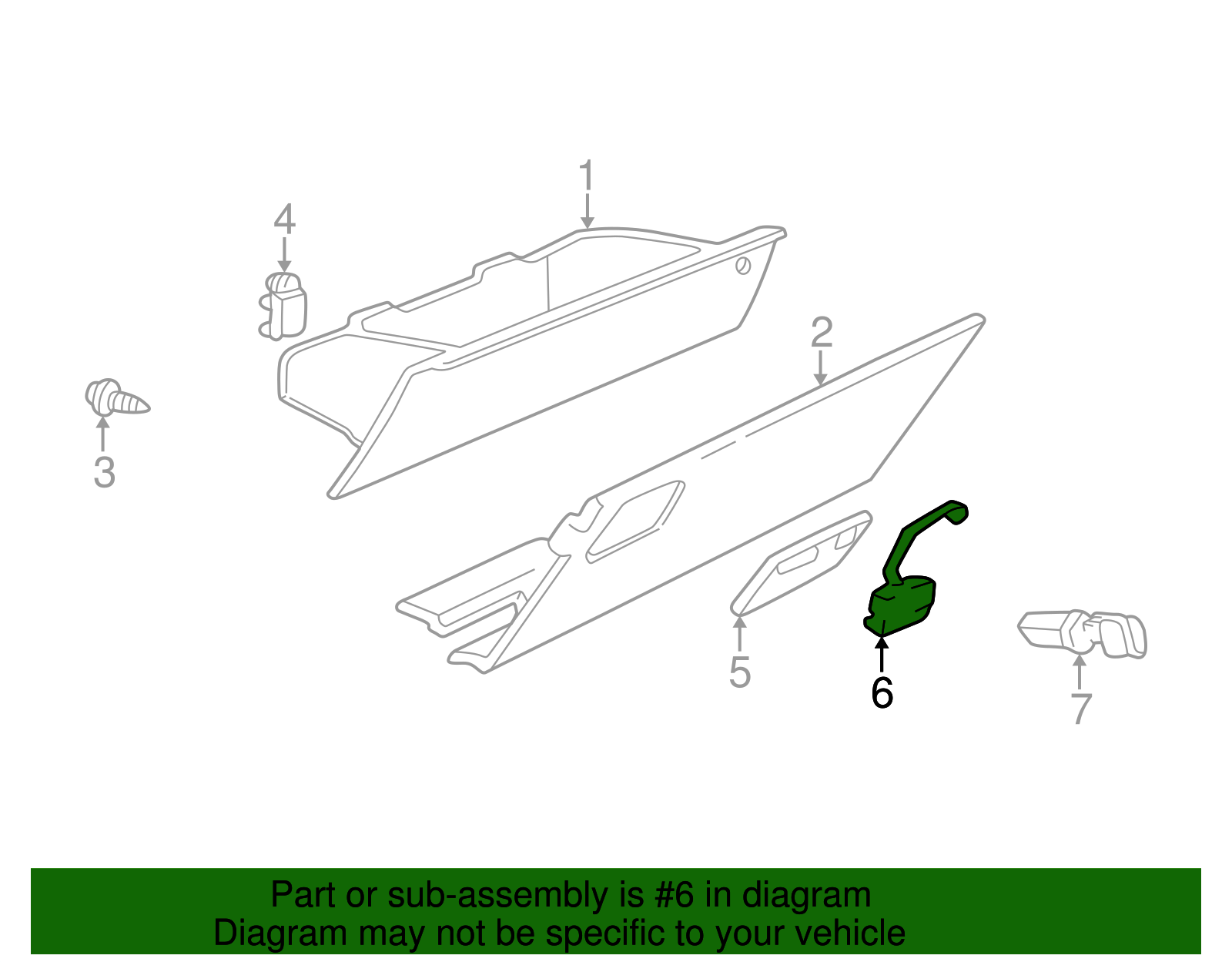 1
4
2
3
5
6
7

Part or sub-assembly is #6 in diagram
Diagram may not be specific to your vehicle