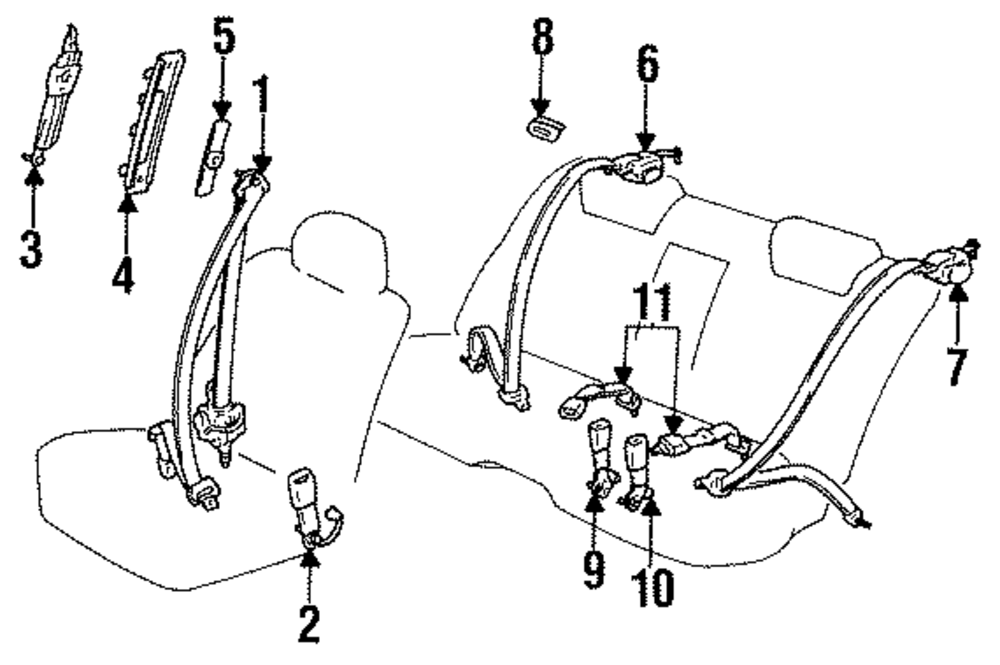 3
4
5
1
8
6
11
7
2
9
10