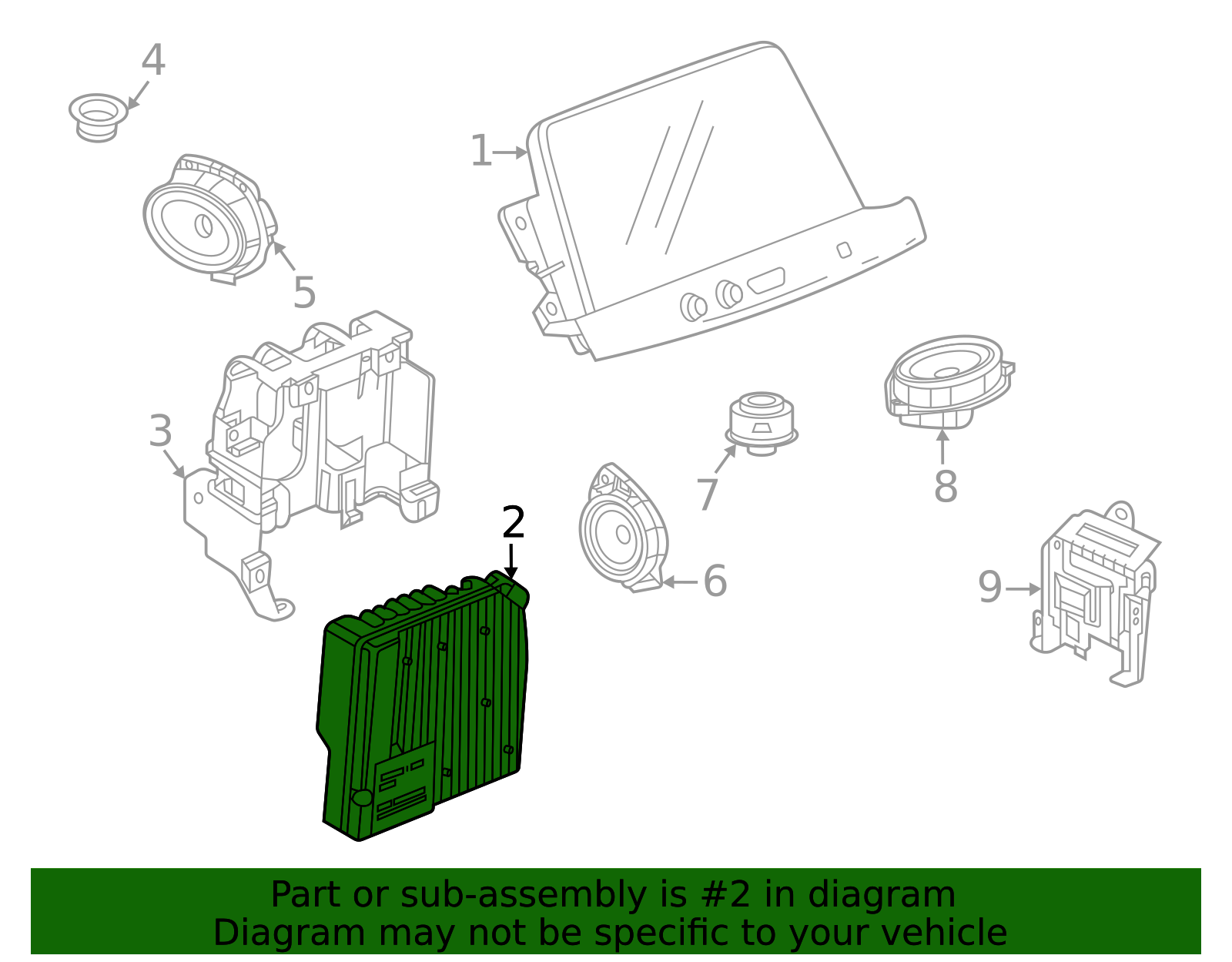 4

1

5

3

7

8

2

6

9

Part or sub-assembly is #2 in diagram
Diagram may not be specific to your vehicle