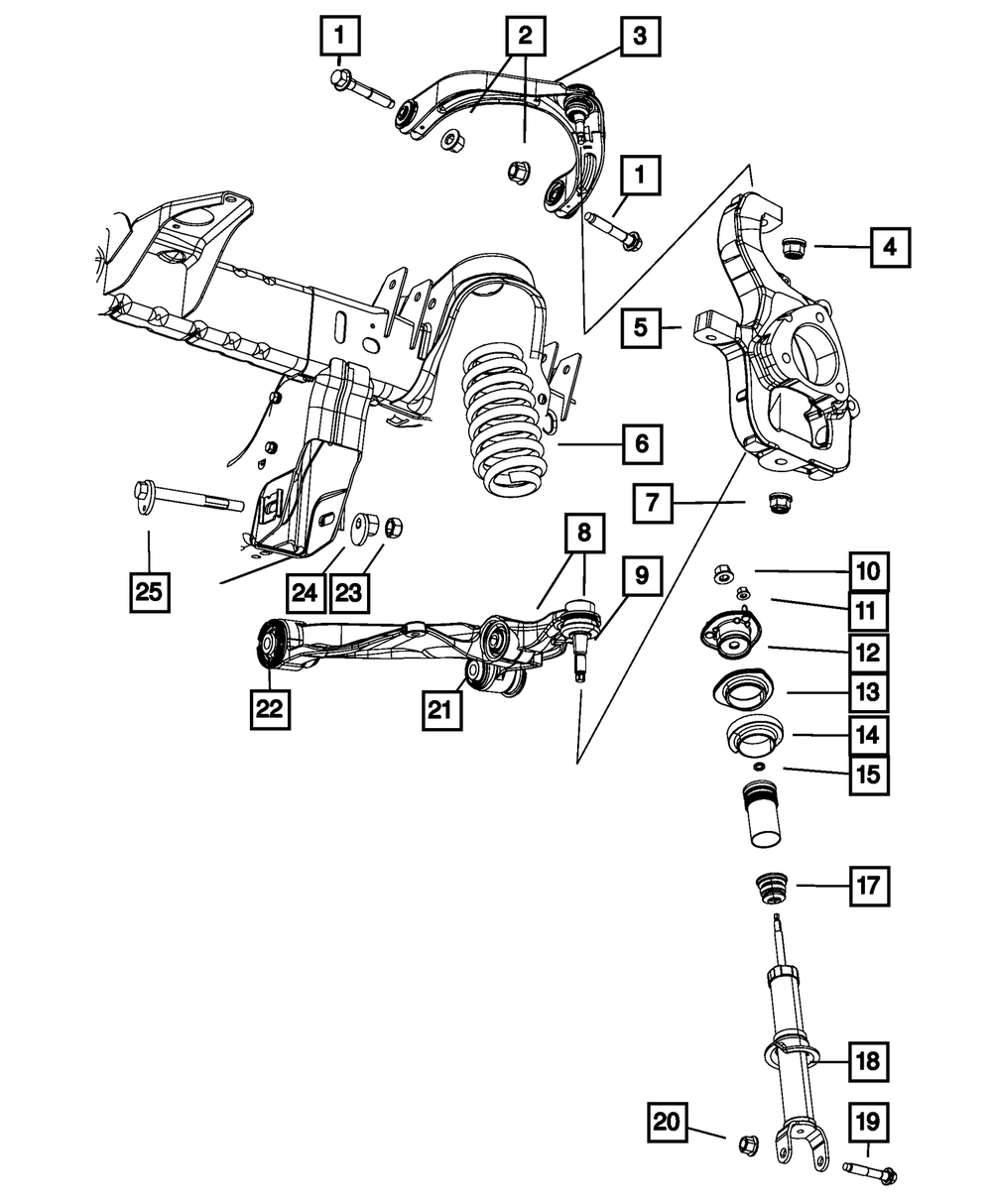 1
2
3
1
4
5
6
7
8
9
10
11
12
13
14
15
17
18
19
20
21
22
23
24
25