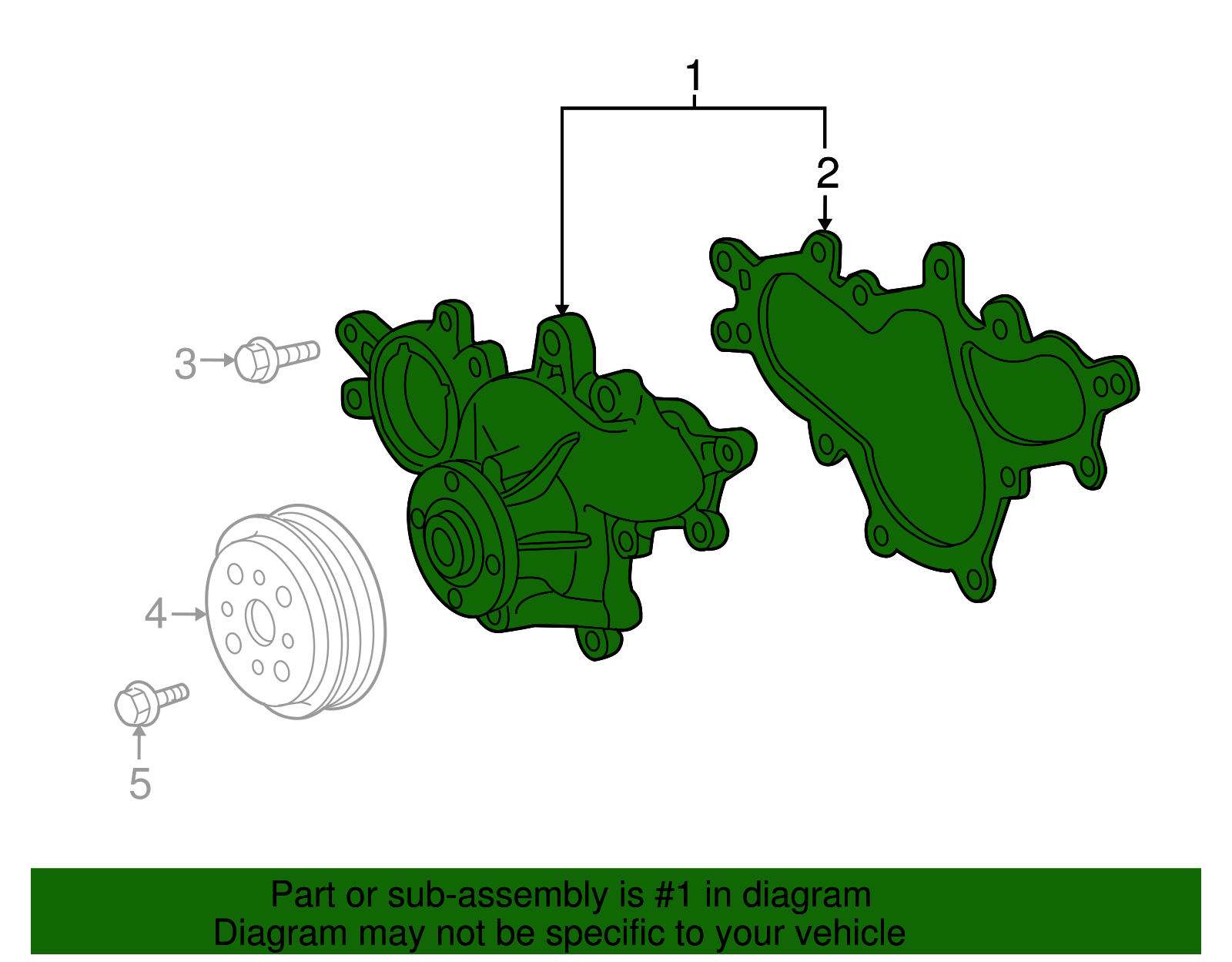 1
2
3
4
5

Part or sub-assembly is #1 in diagram
Diagram may not be specific to your vehicle