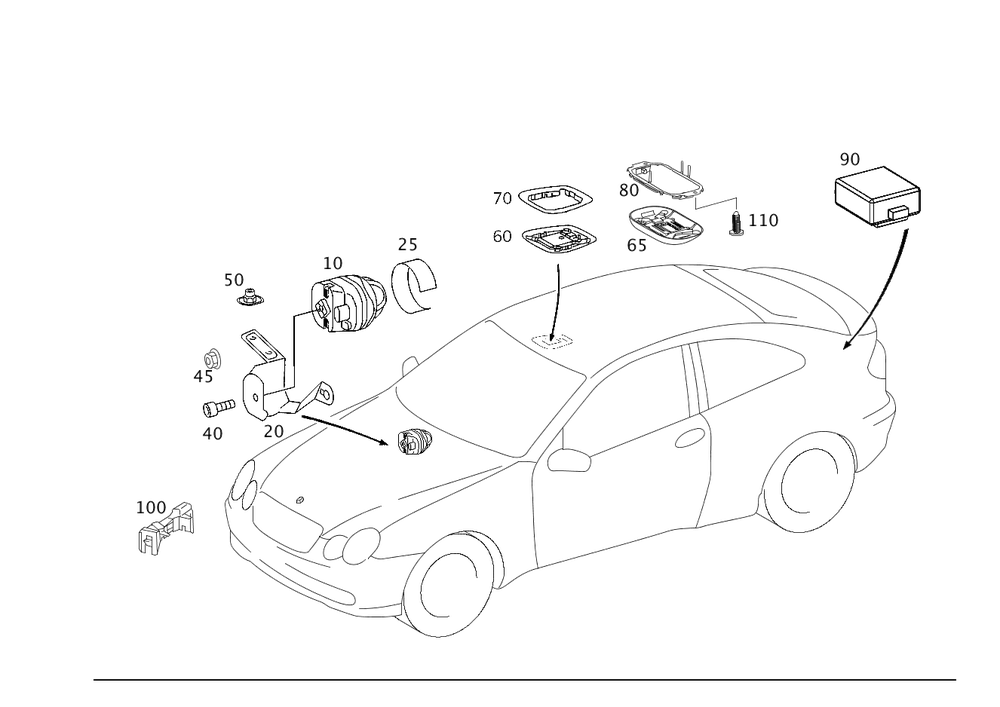 90
80
70
110
60
65
25
10
50
45
40
20
100