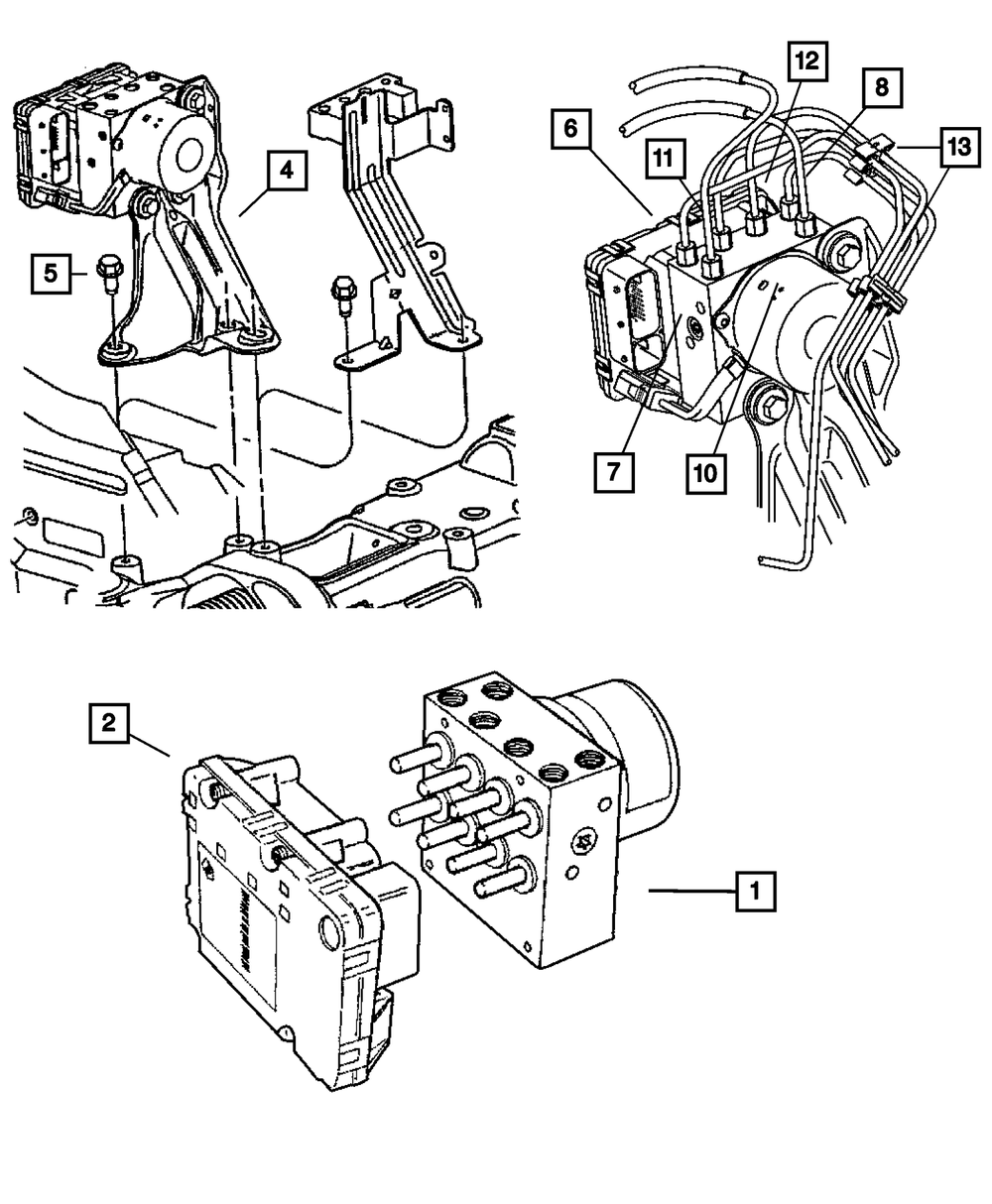 4
5
12
8
6
11
13
7
10
2
1