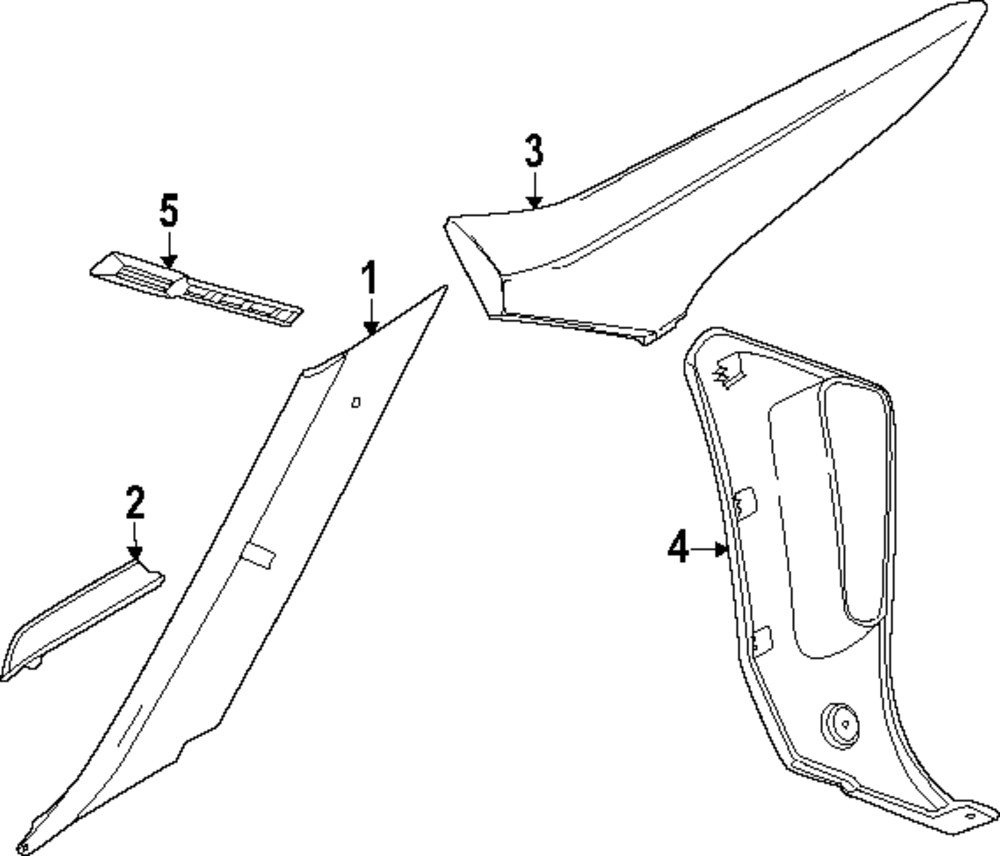 3
5
1
2
4