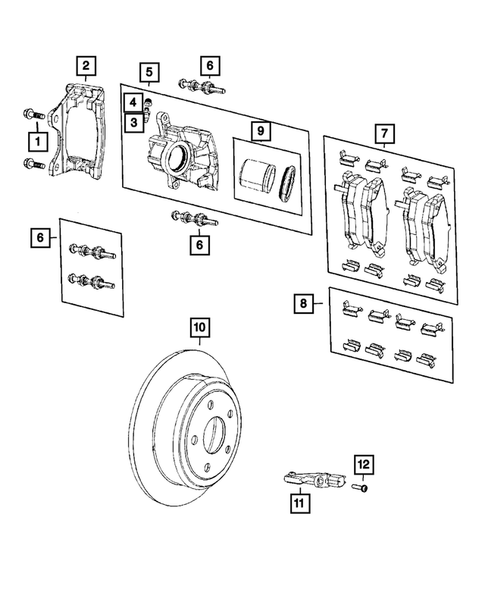 2
5
6
4
3
1
9
7
6
6
8
10
12
11