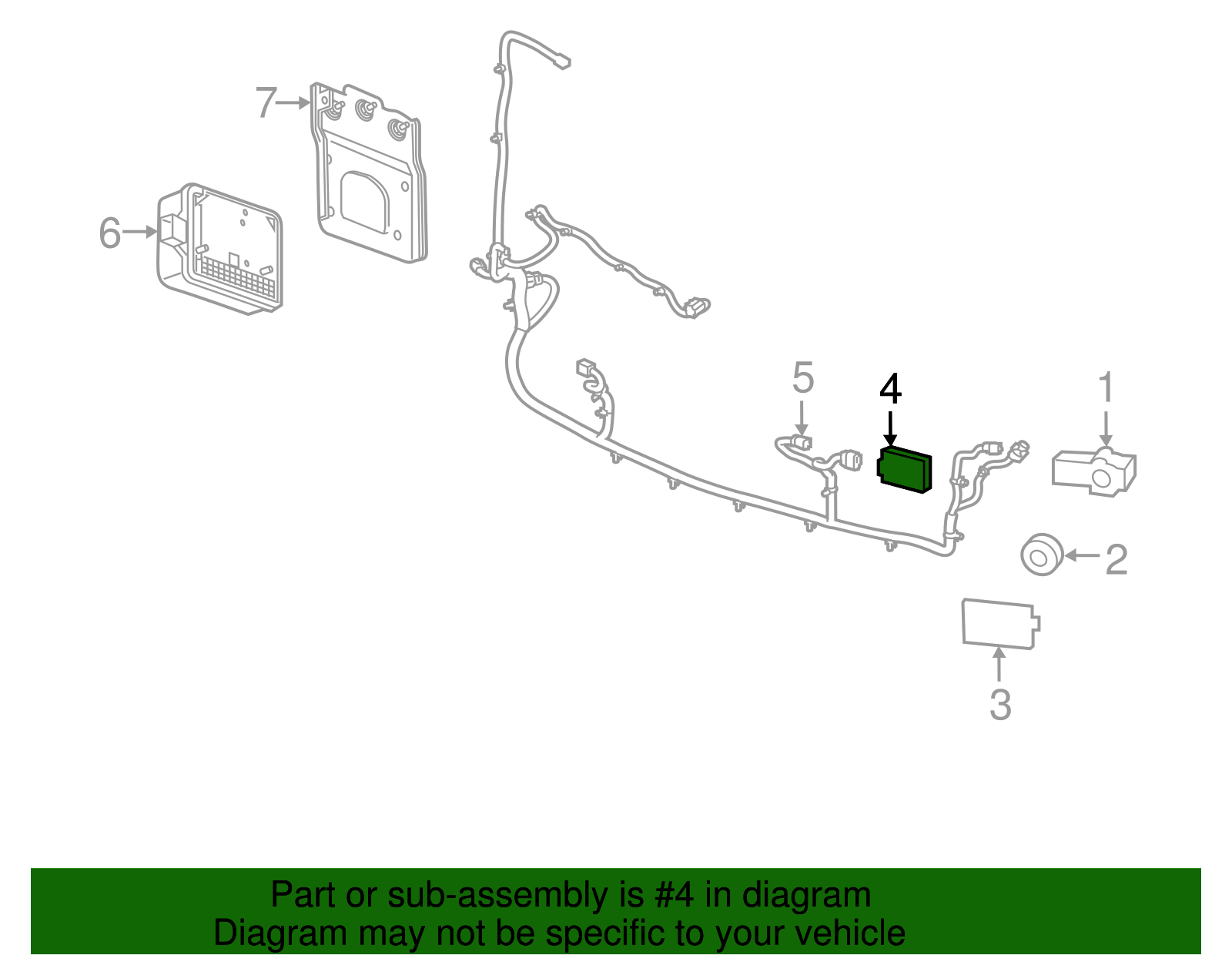 7
6
5
4
1
2
3

Part or sub-assembly is #4 in diagram
Diagram may not be specific to your vehicle