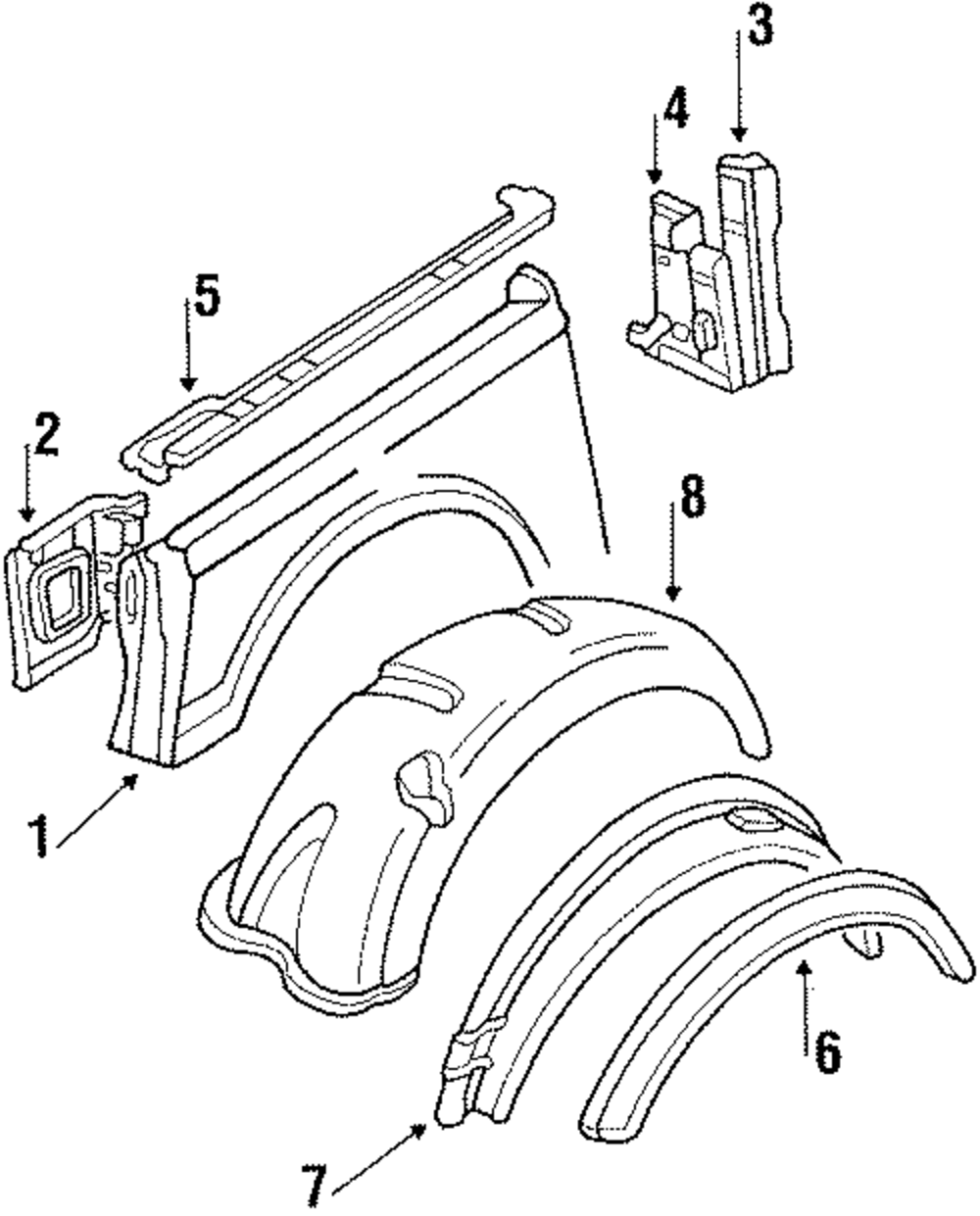 3
4
5
2
8
1
6
7