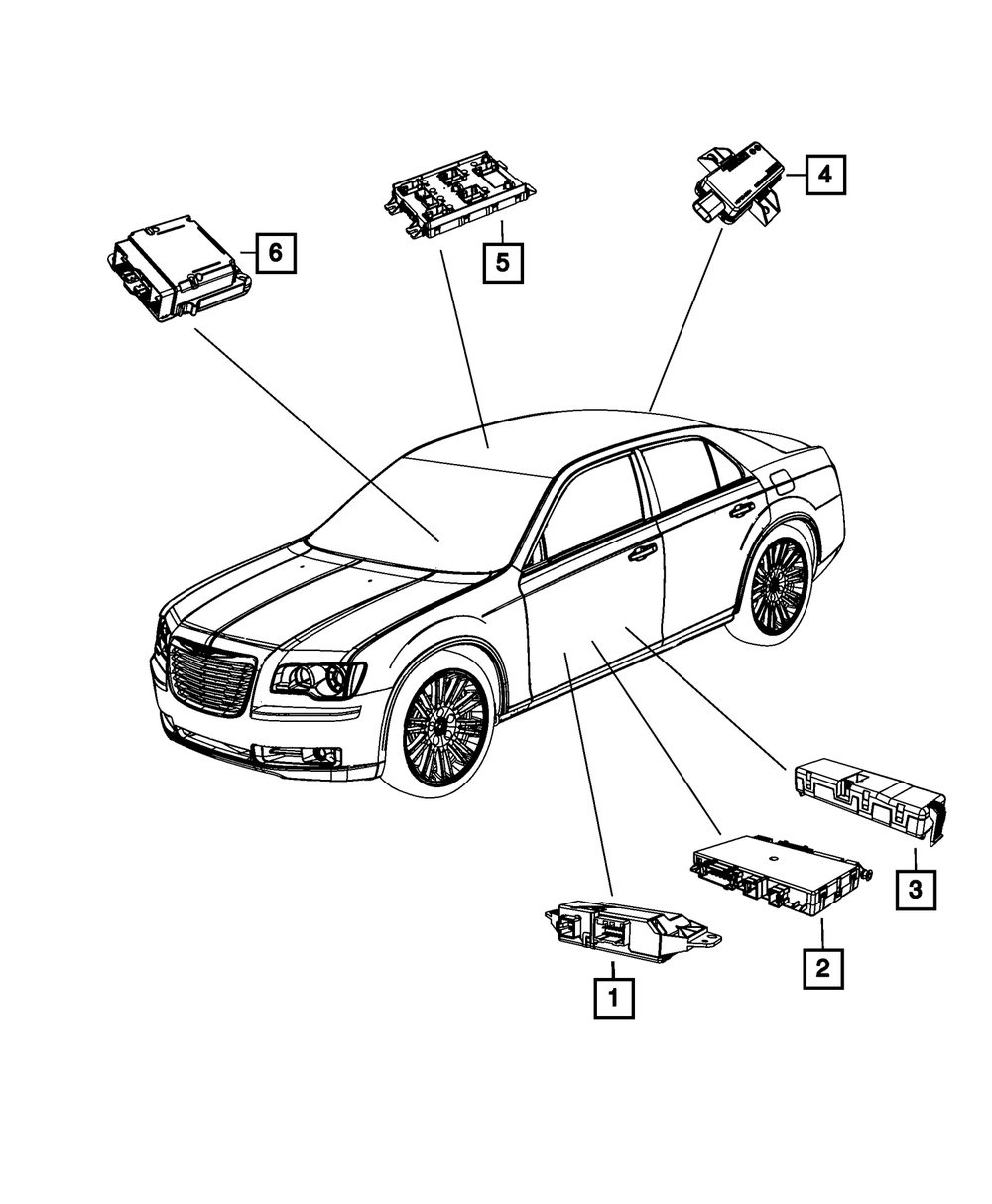 6

5

4

3

2

1