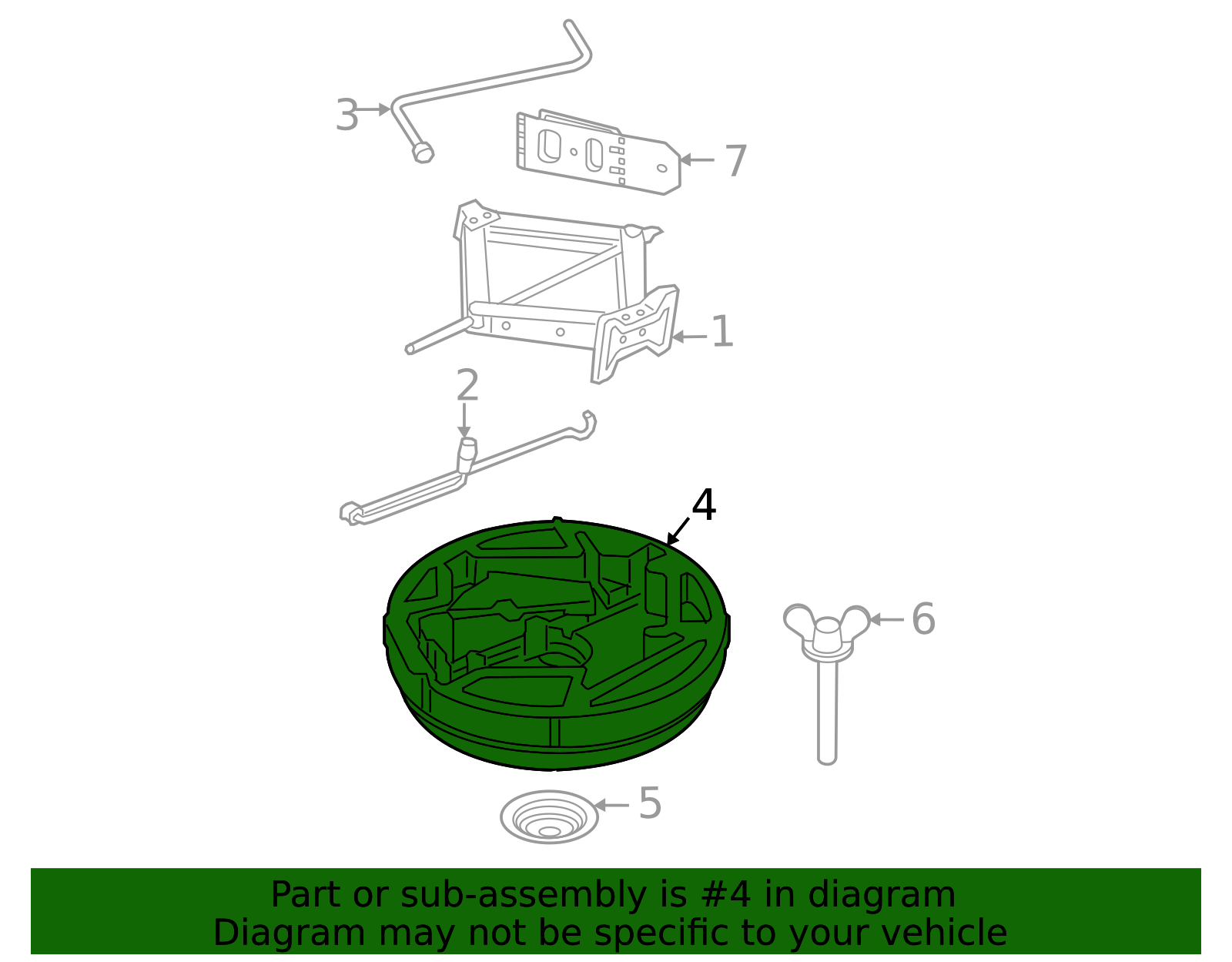 3
7
1
2
4
6
5

Part or sub-assembly is #4 in diagram
Diagram may not be specific to your vehicle