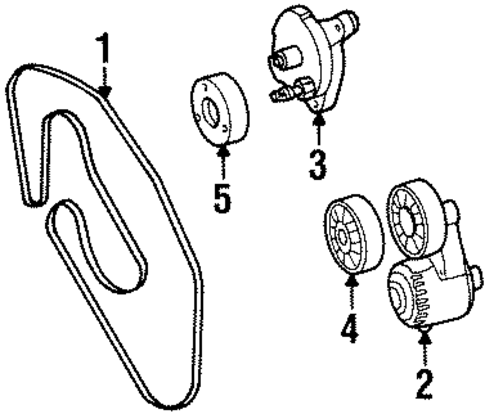 1
5
3
4
2