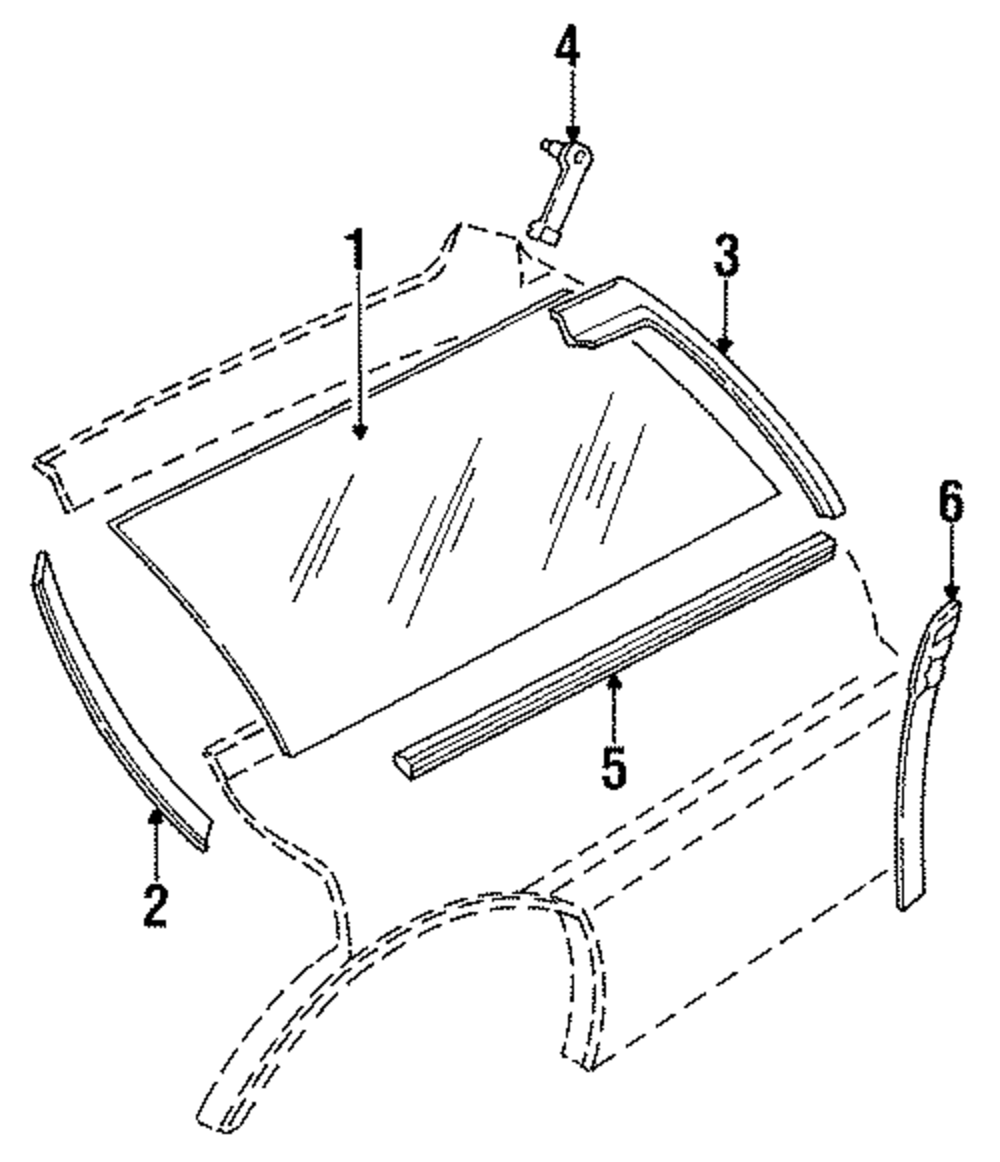 4
1
3
6
5
2