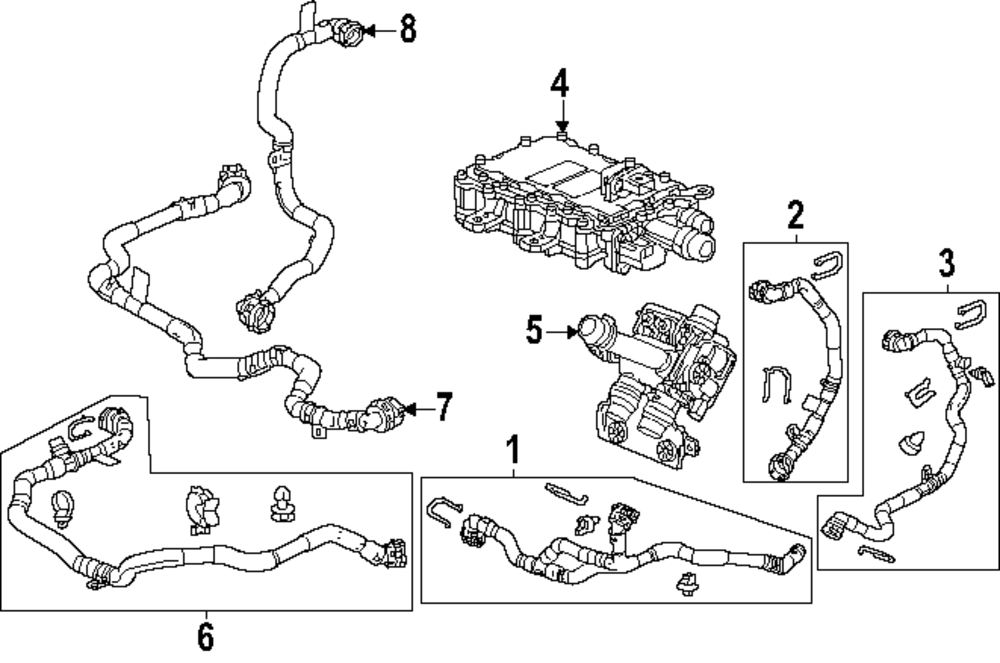 8
4
2
3
5
7
1
6