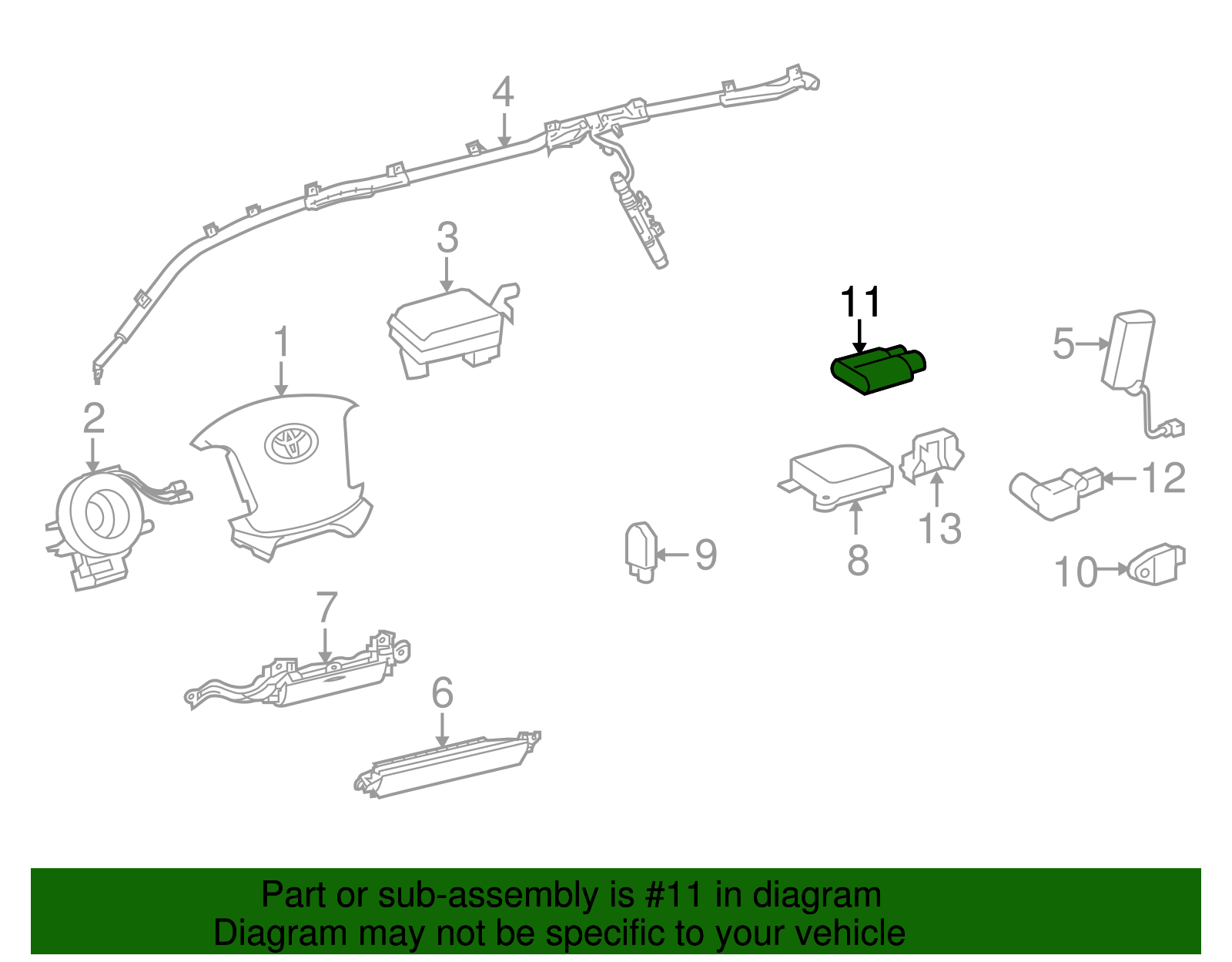 4
3
11
1
5
2
12
13
9
8
10
7
6

Part or sub-assembly is #11 in diagram
Diagram may not be specific to your vehicle