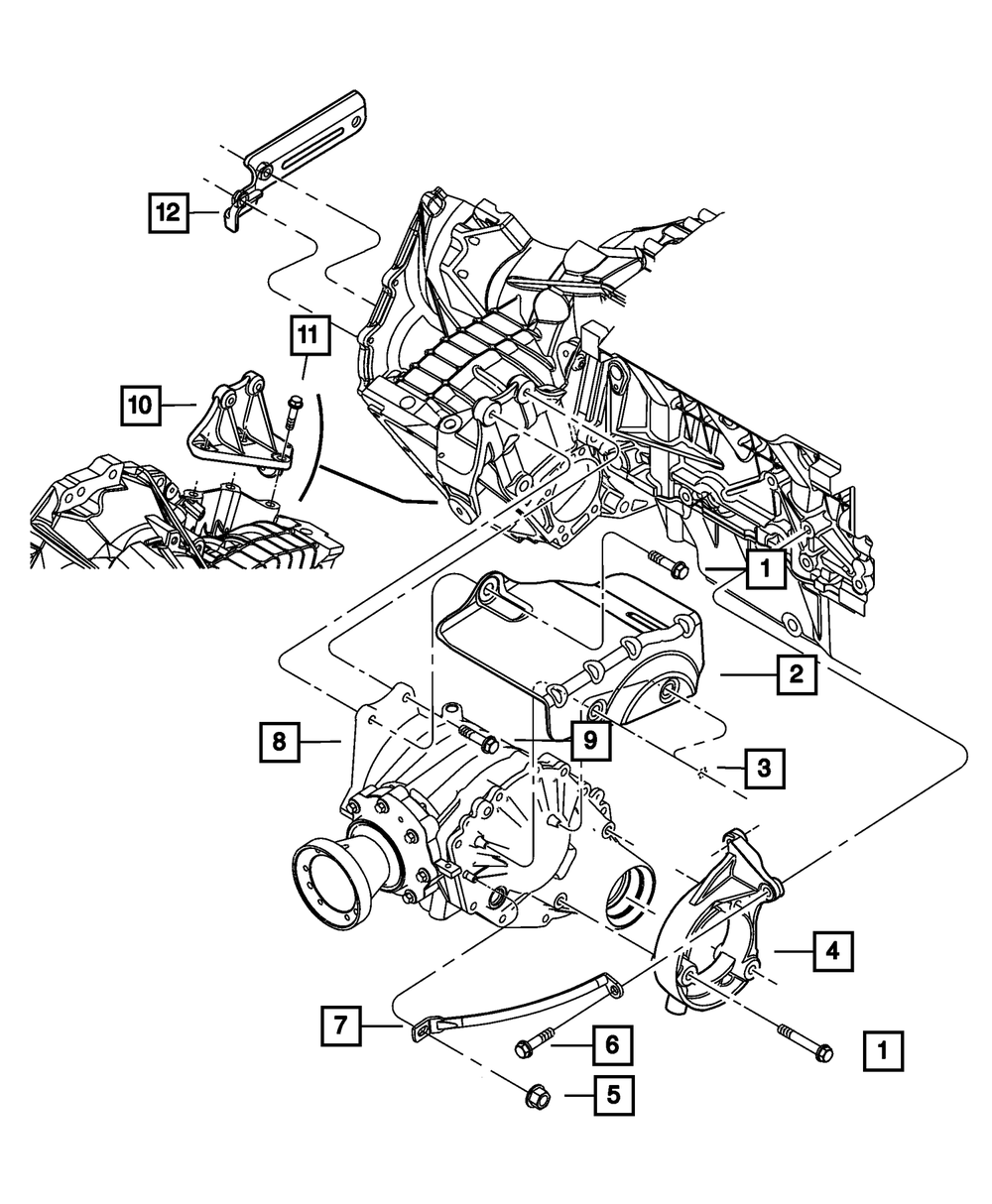 12
11
10
1
2
8
9
3
4
7
6
1
5