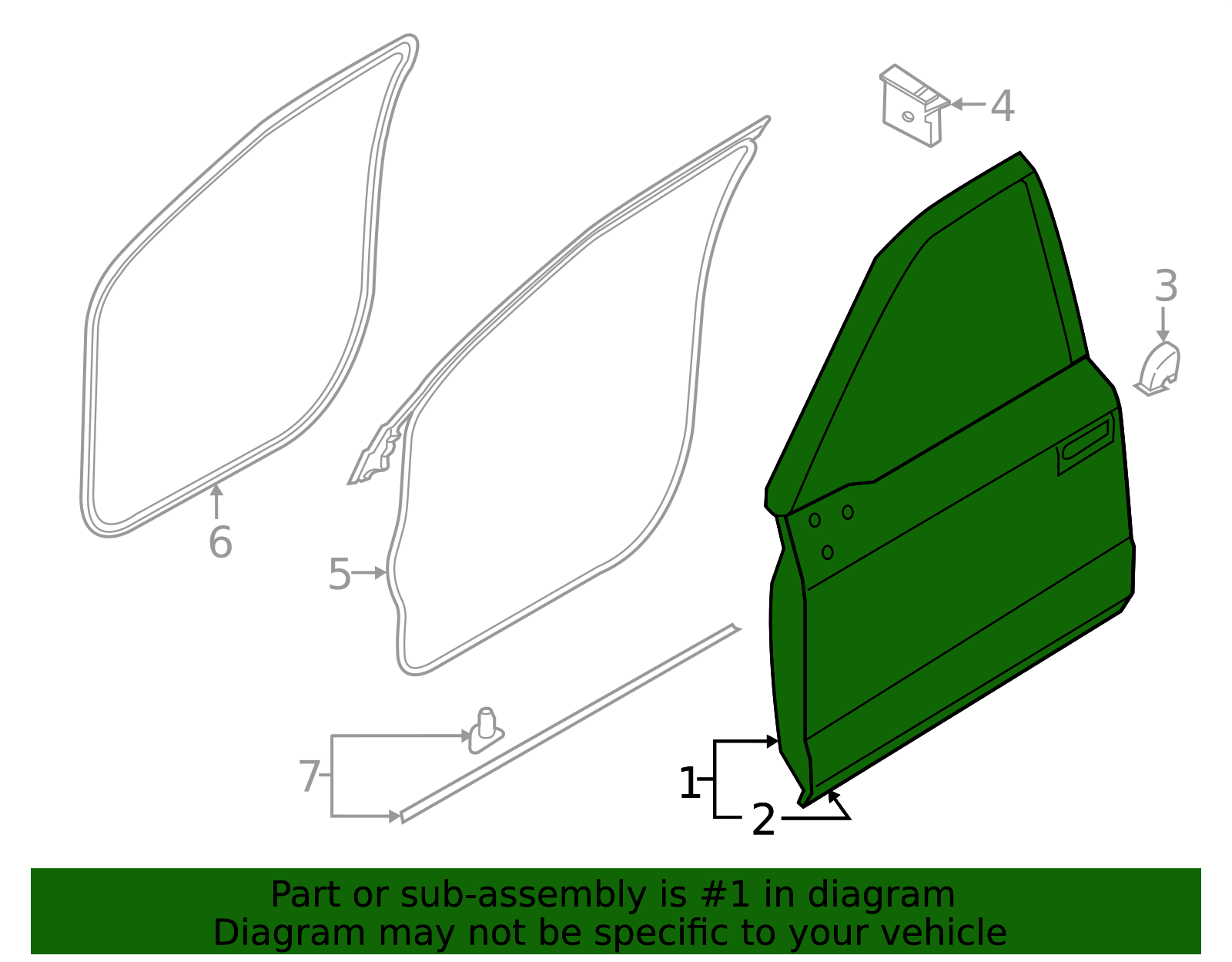 4

3

6

5

7

1

2

Part or sub-assembly is #1 in diagram
Diagram may not be specific to your vehicle