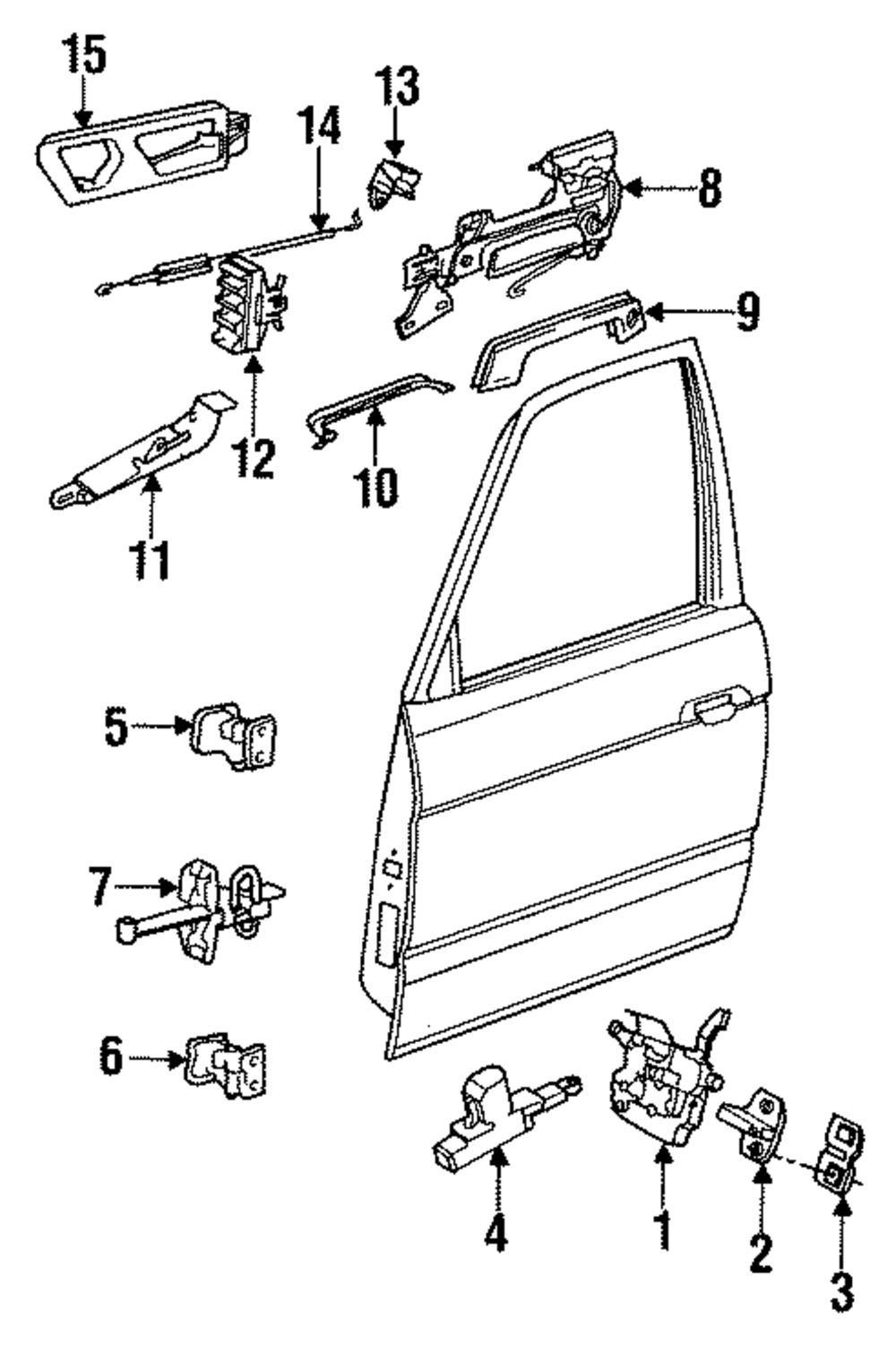 15
13
14
8
9
12
10
11
5
7
6
4
1
2
3