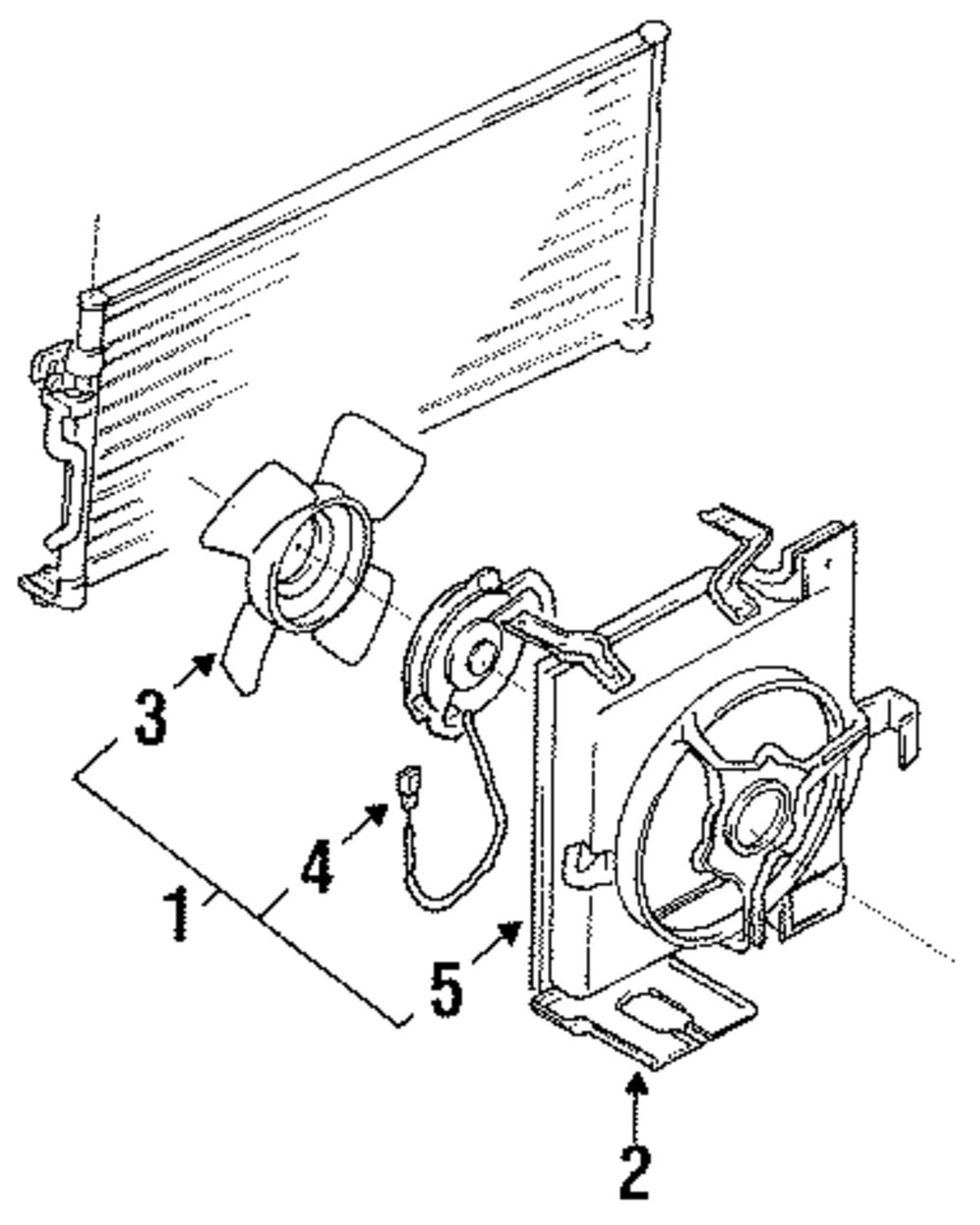 3
4
1
5
2