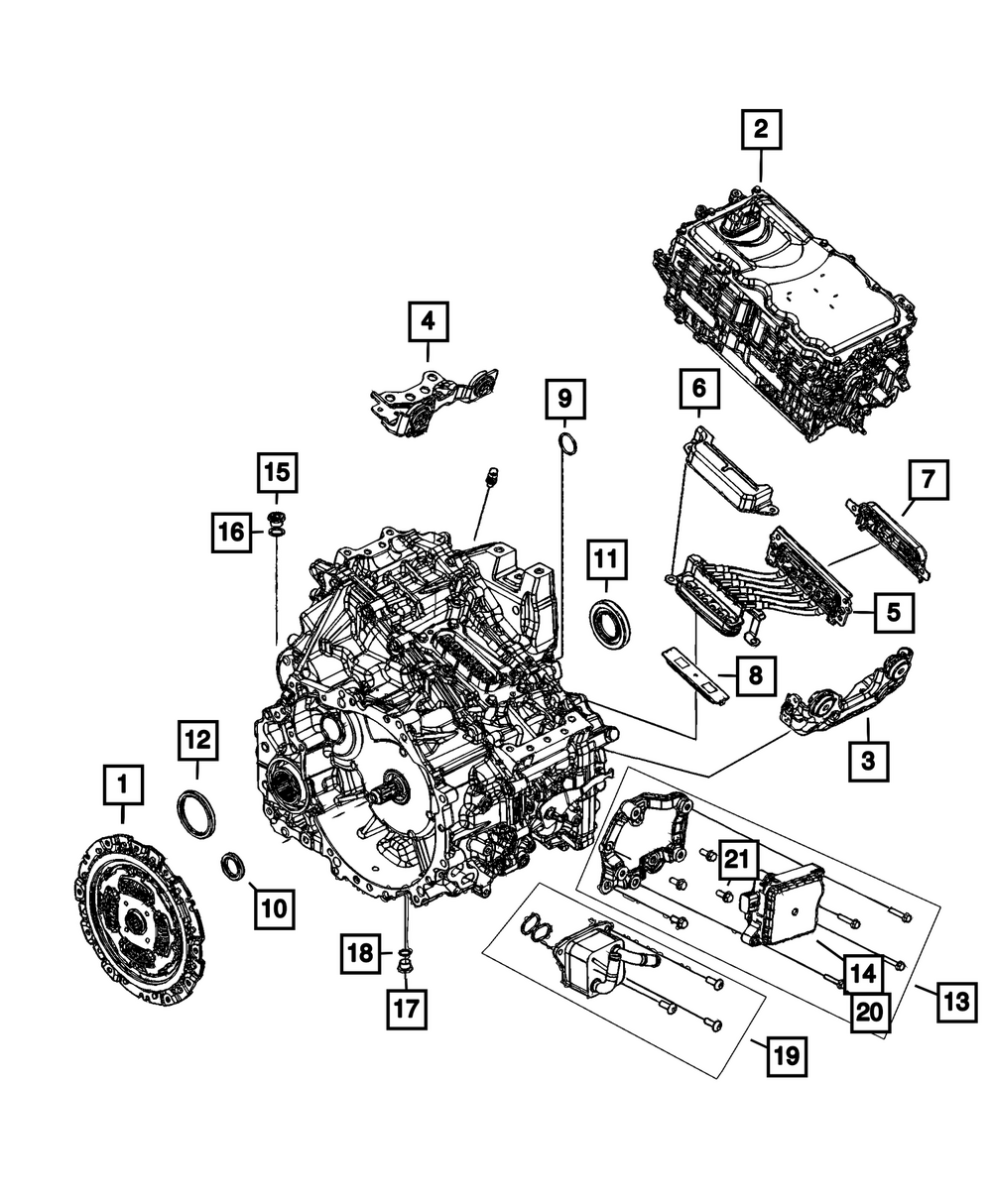 2
4
9
6
15
16
7
11
5
8
3
12
1
21
10
18
14
17
20
13
19