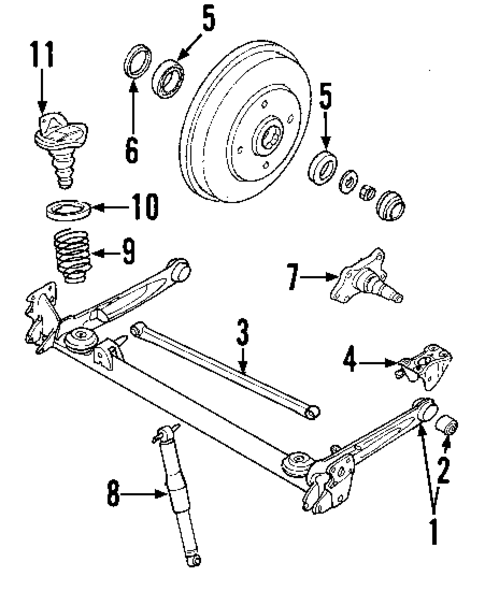 11
5
6
5
10
9
7
3
4
2
8
1