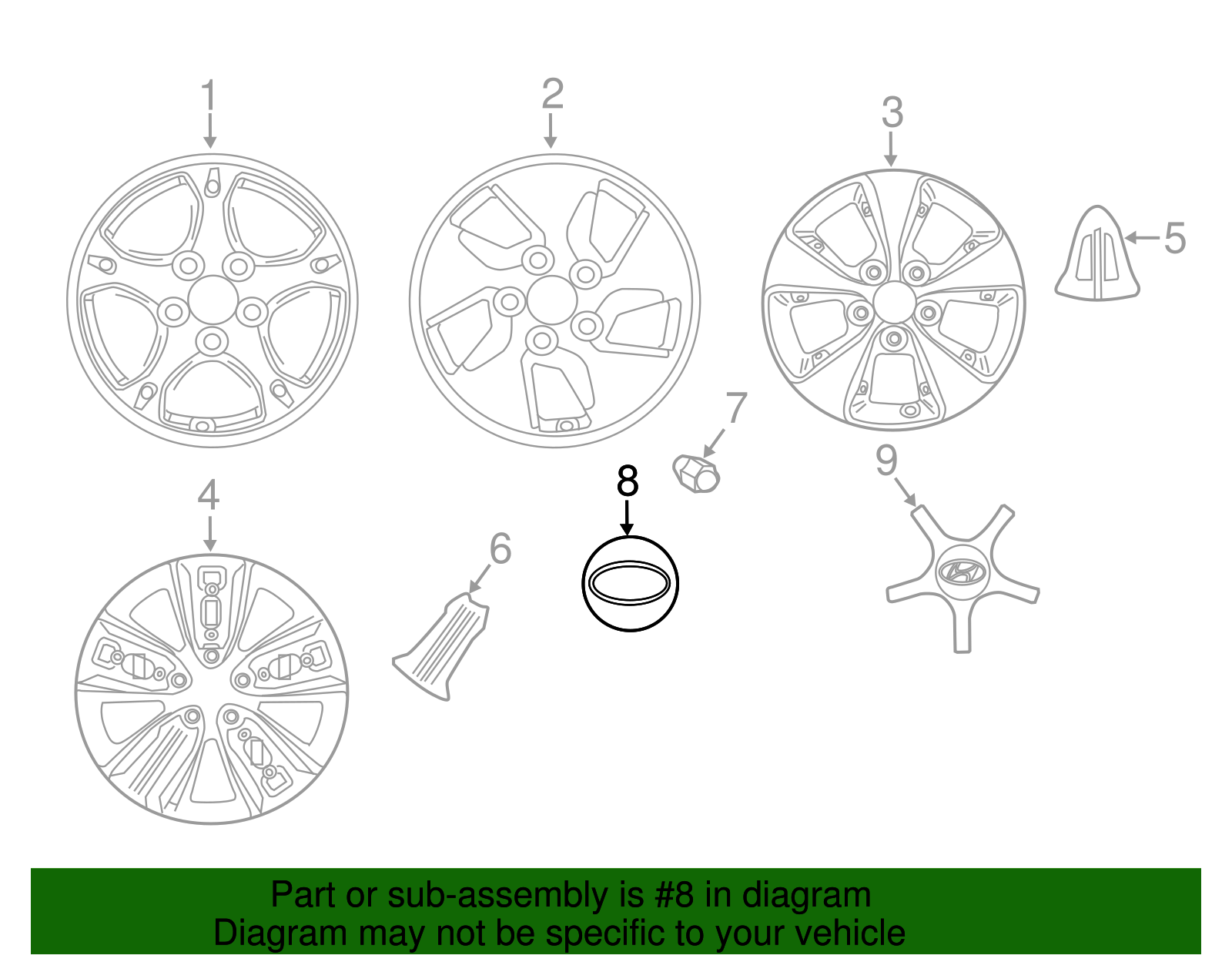 1
2
3
5
7
8
9
4
6

Part or sub-assembly is #8 in diagram
Diagram may not be specific to your vehicle