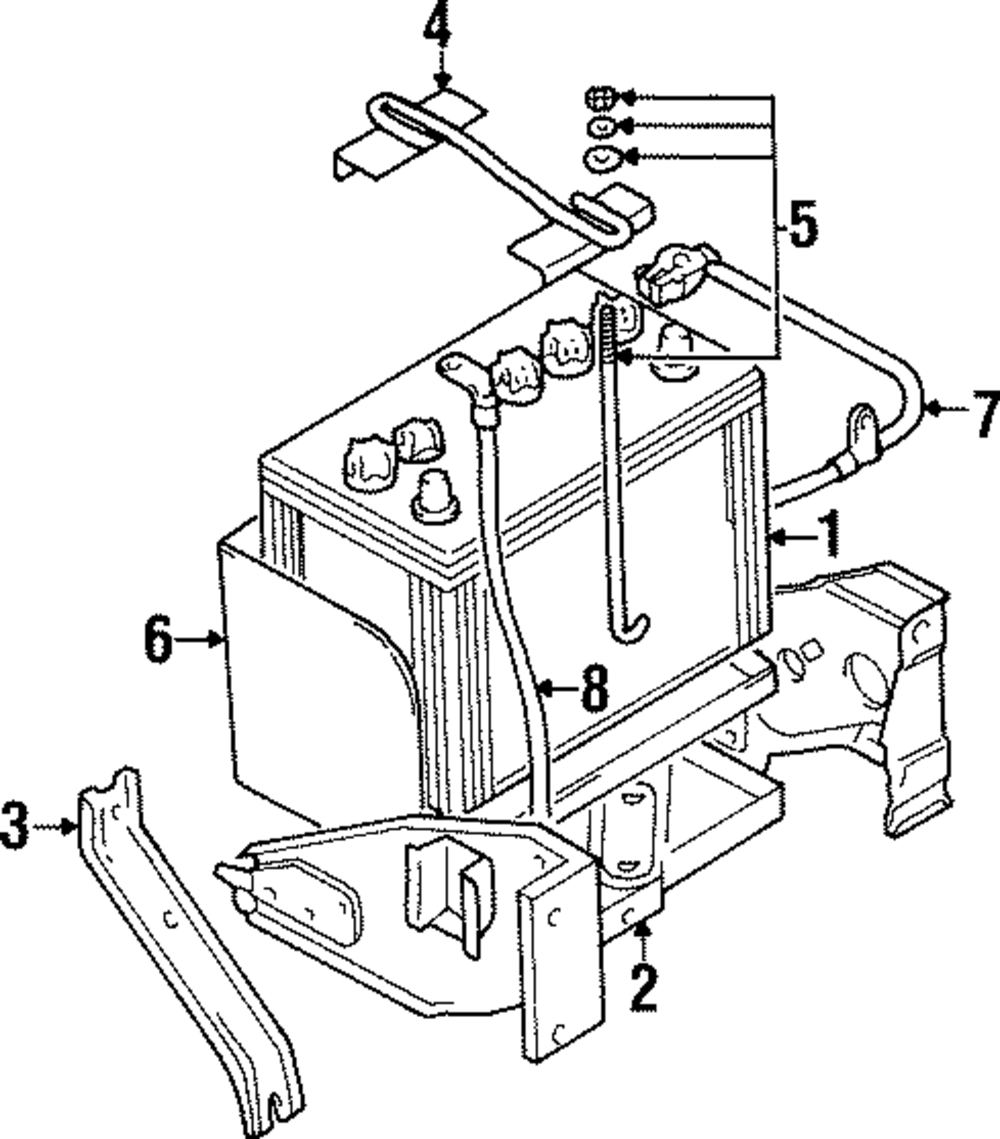 4
5
7
1
6
8
3
2