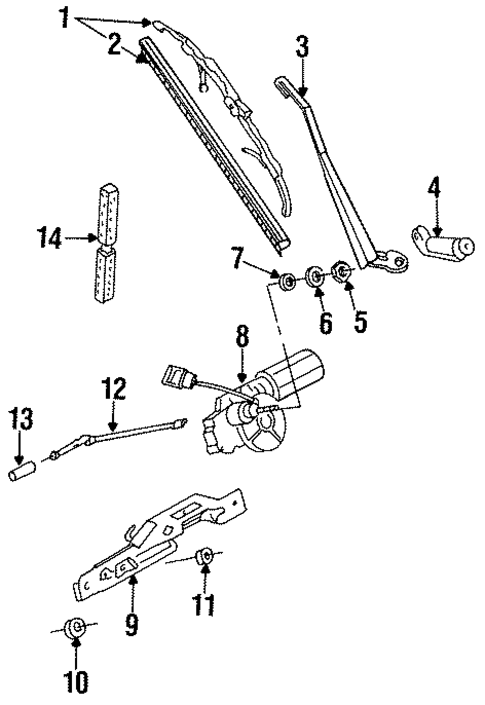 1
2
3
4
14
7
6
5
8
12
13
9
11
10